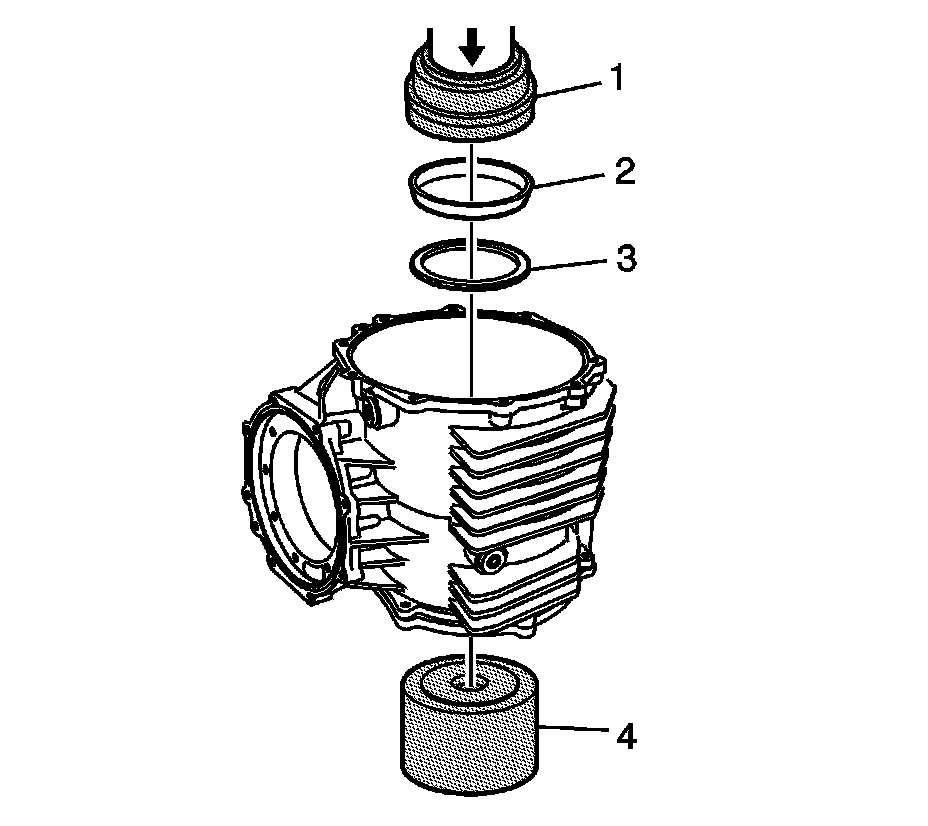 1
2
3
4