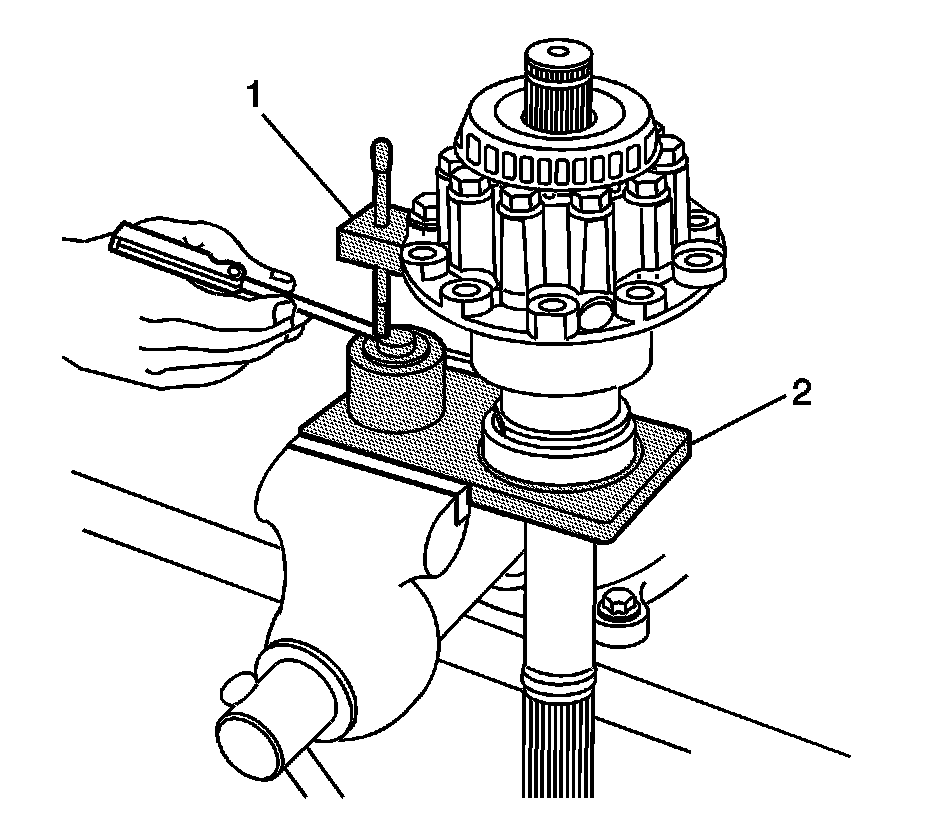 1

2