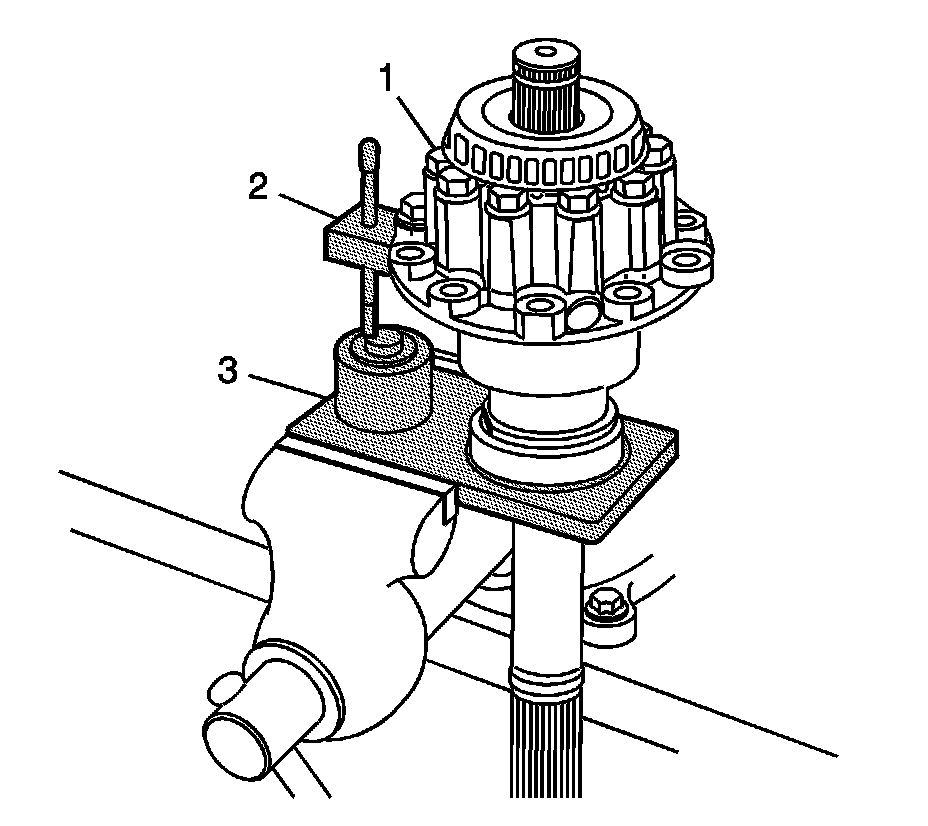 1
2
3