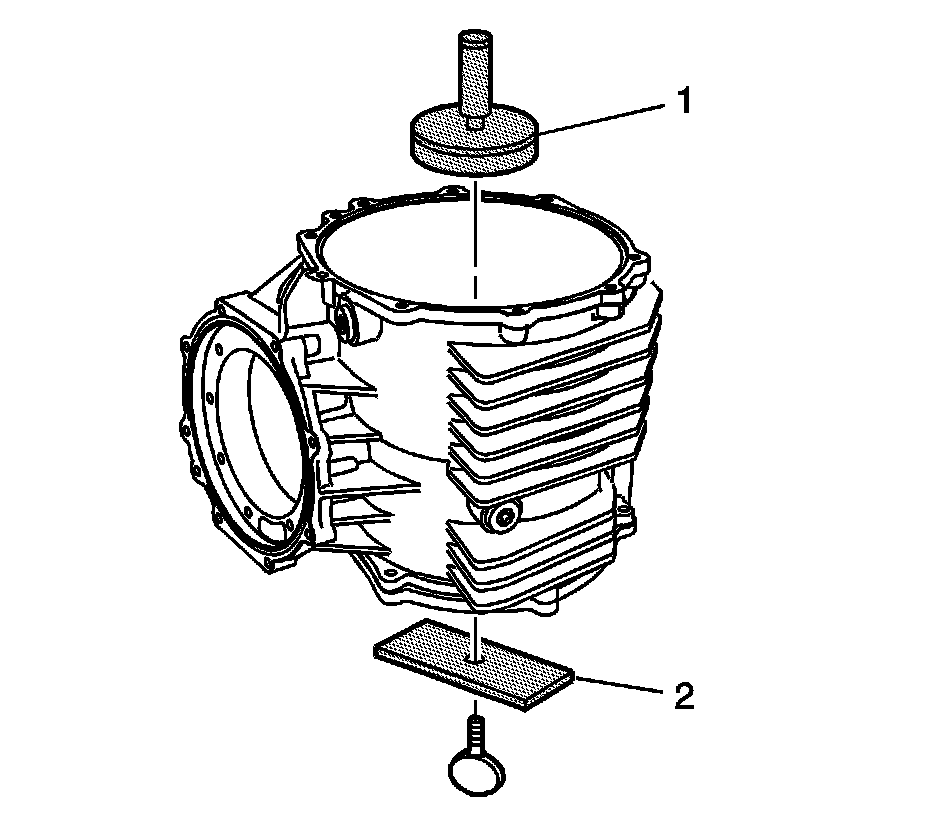 1
2