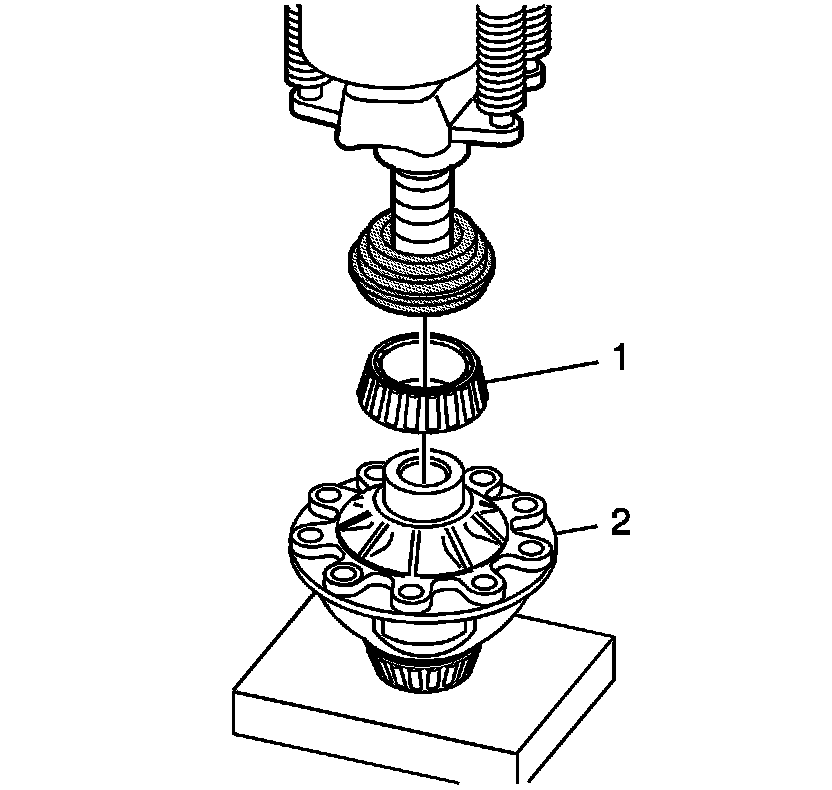 1
2