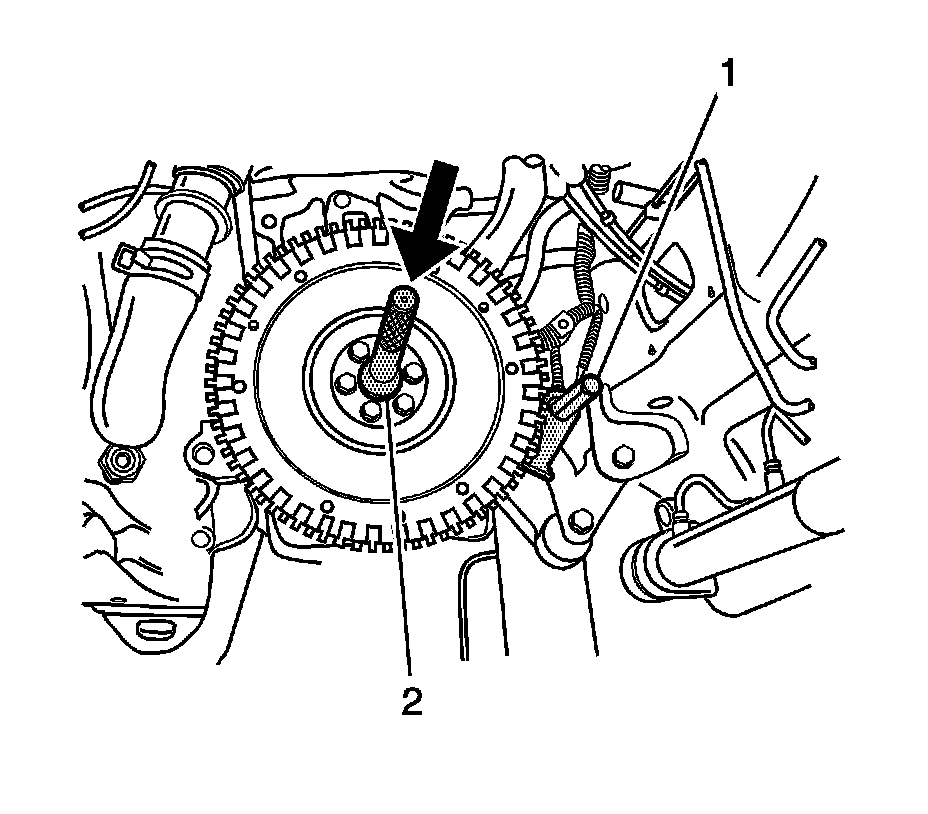 1

2