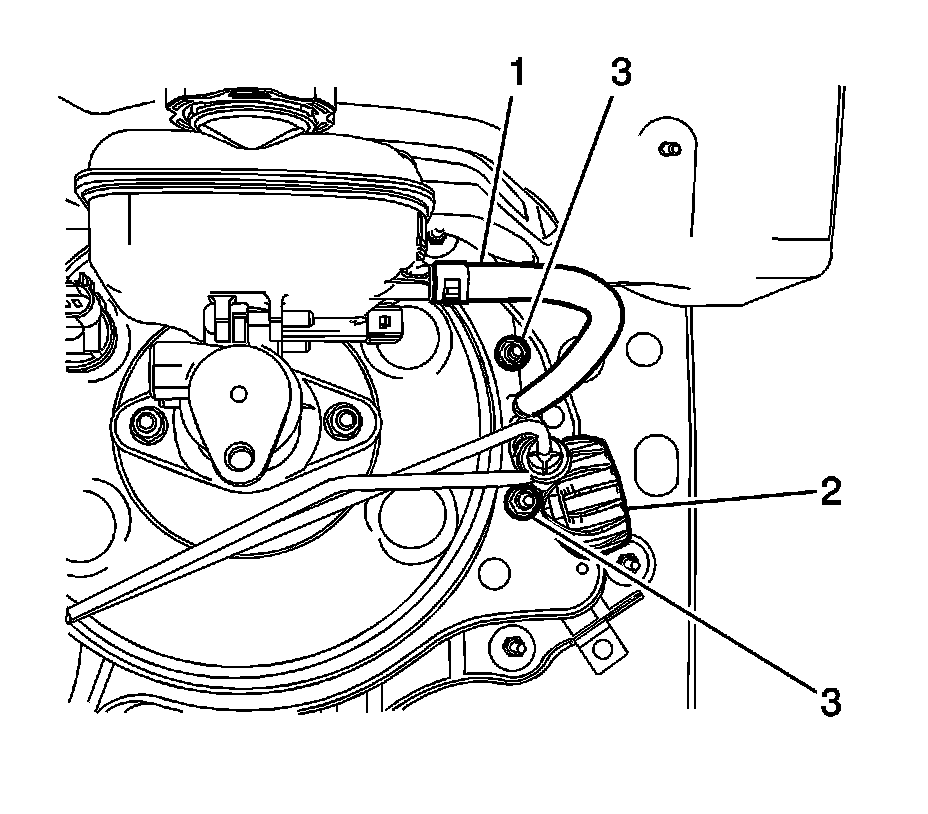 1
3
2
3