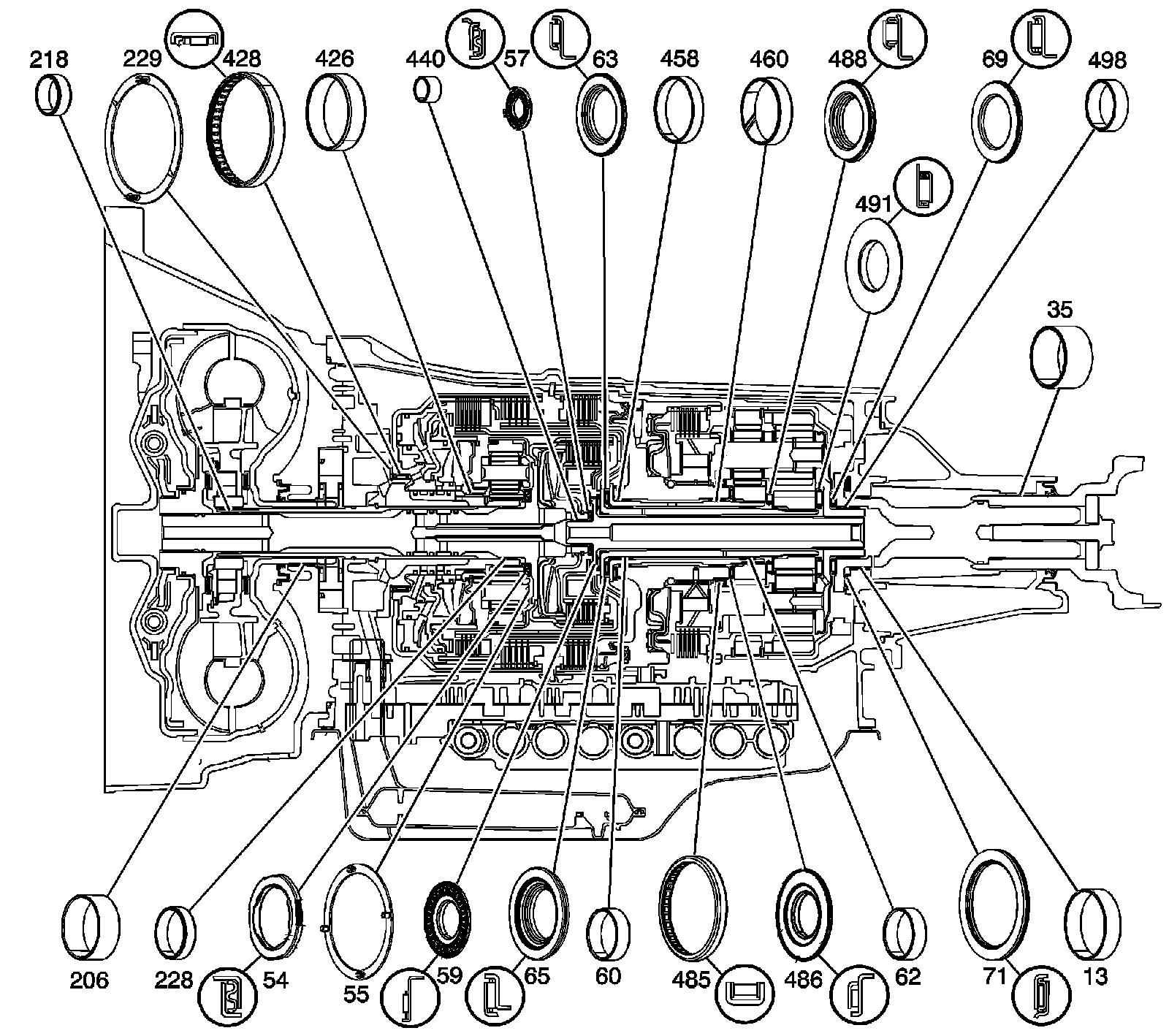 218
229
428
426
440
57
63
458
460
488
69
498
491
35
206
228
54
55
59
65
60
485
486
62
71
13