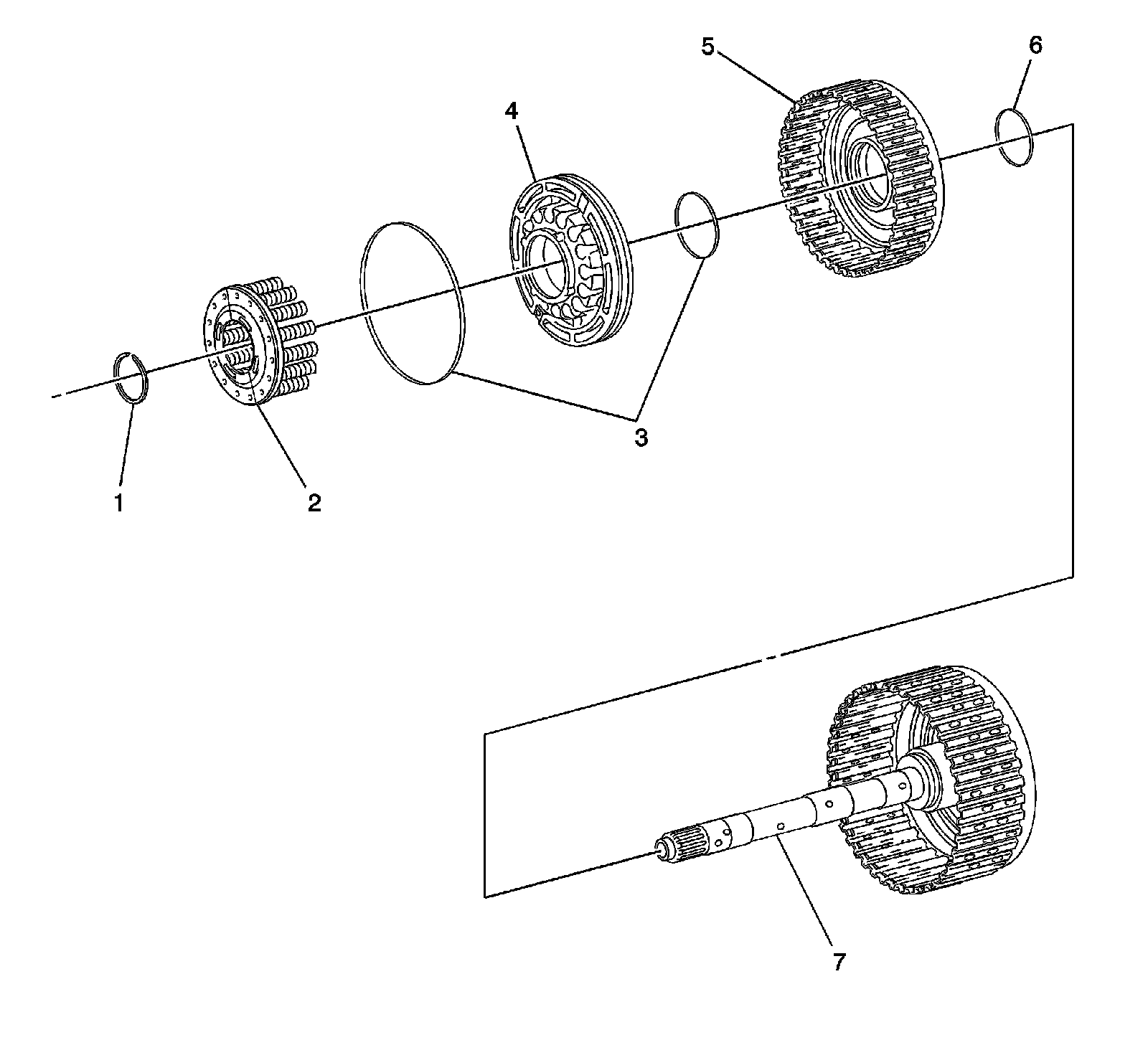 5
6
4
3
1
2
7