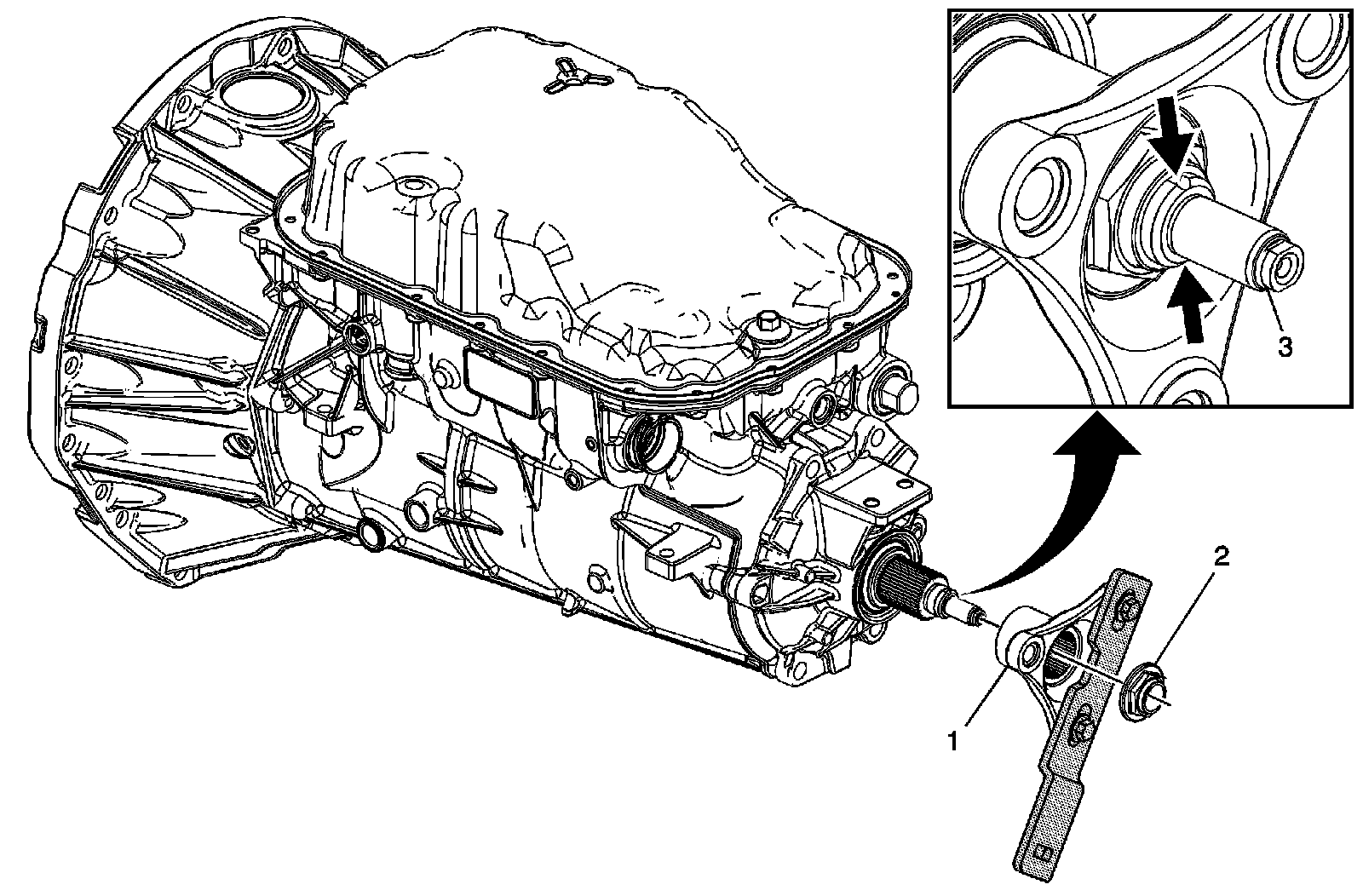 3
2
1