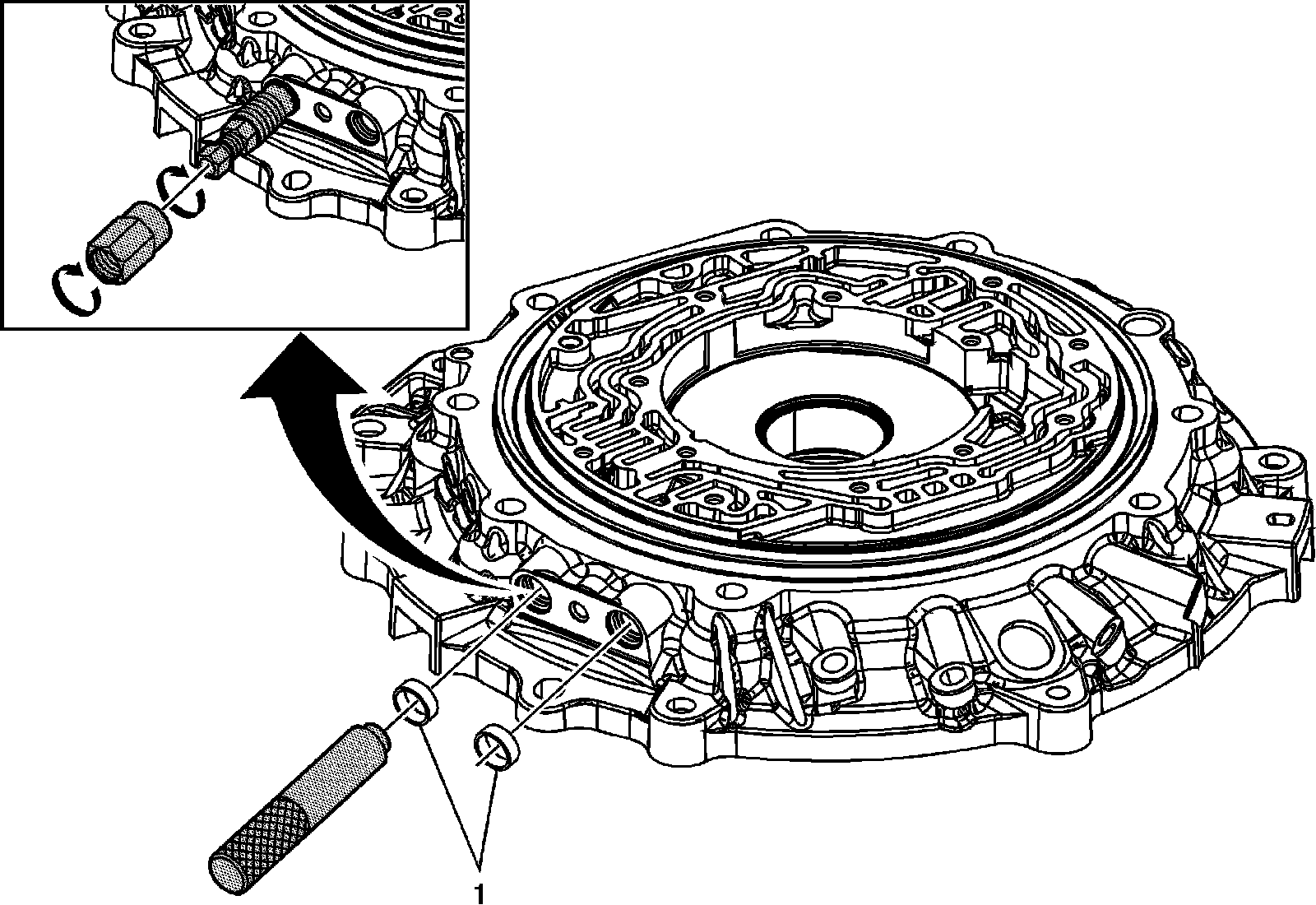 1