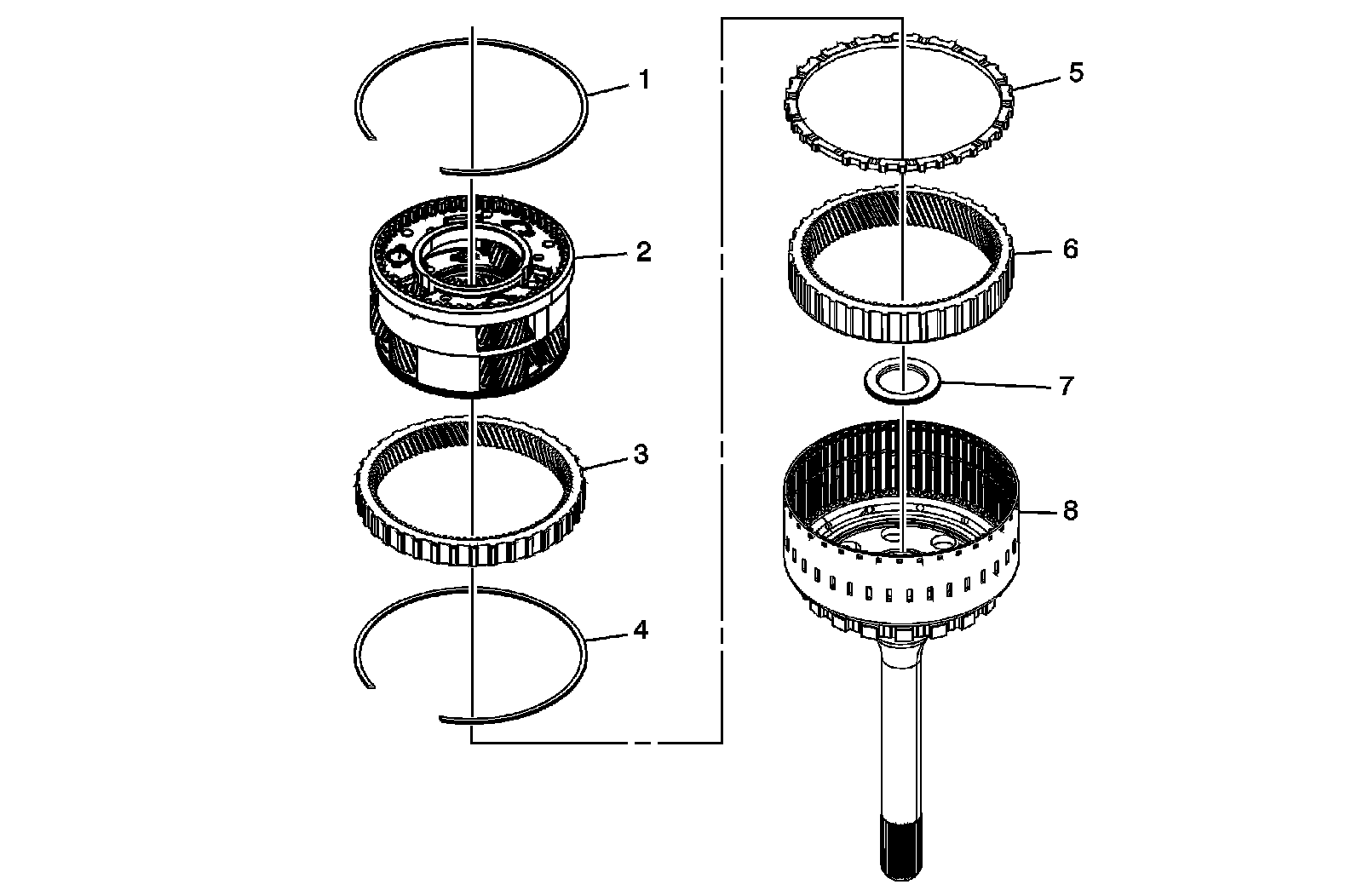 1
2
3
4
5
6
7
8