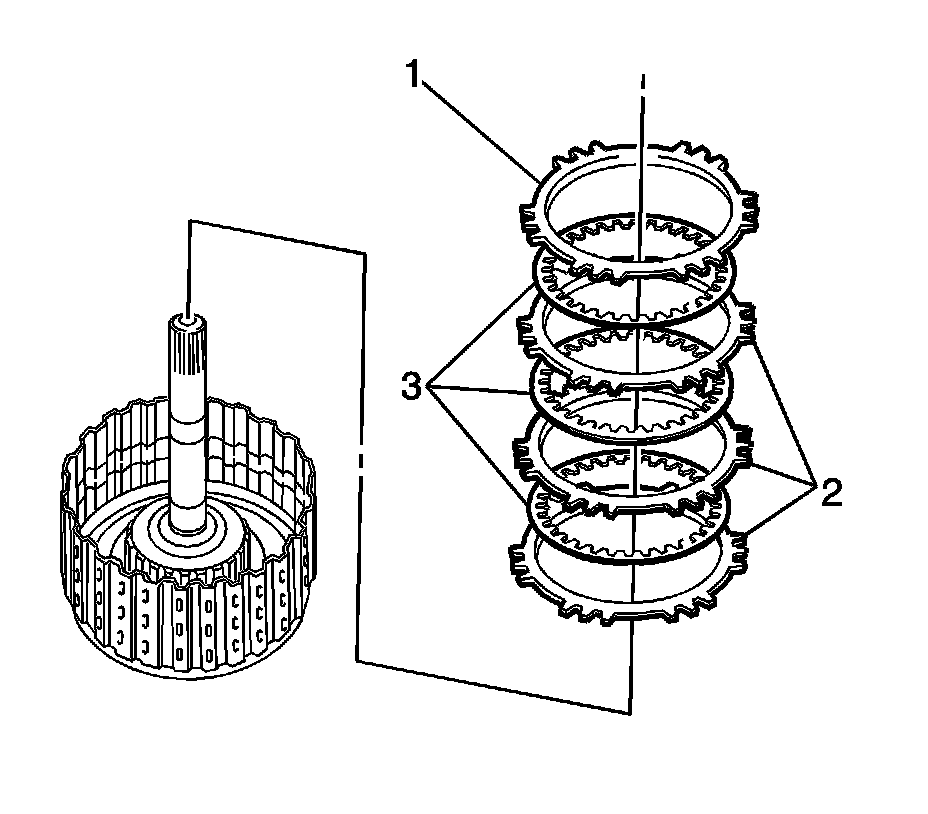 1
3
2