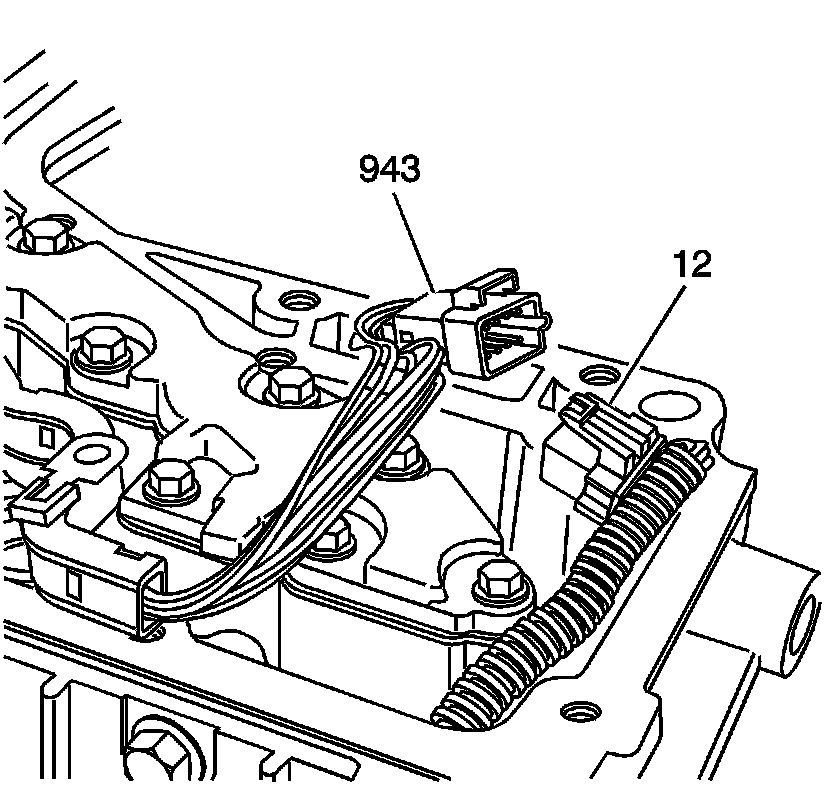 943
12