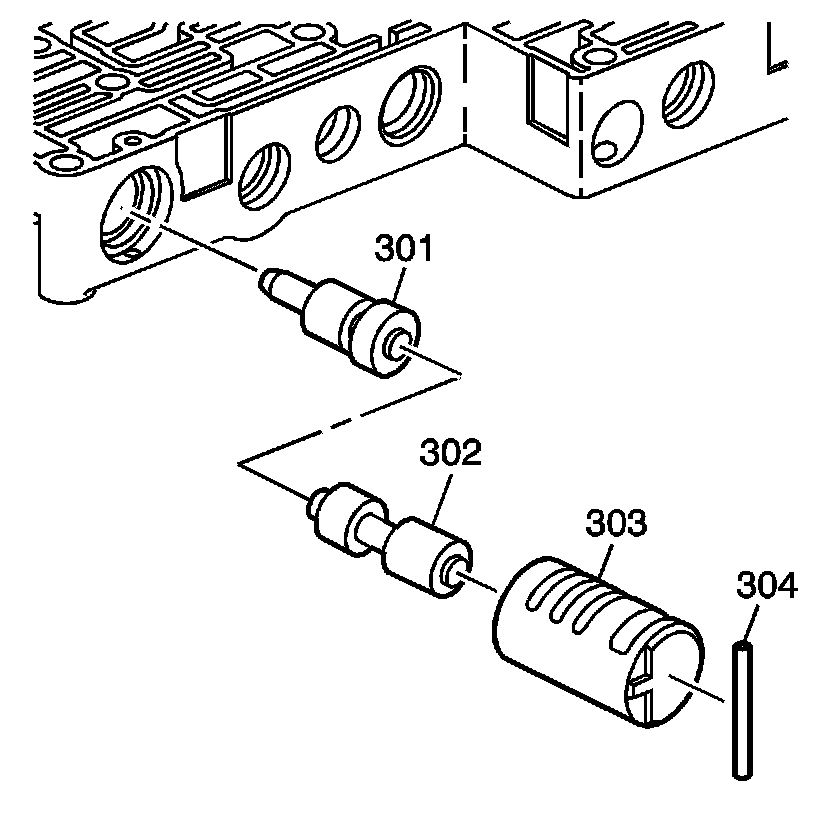 301
302
303
304