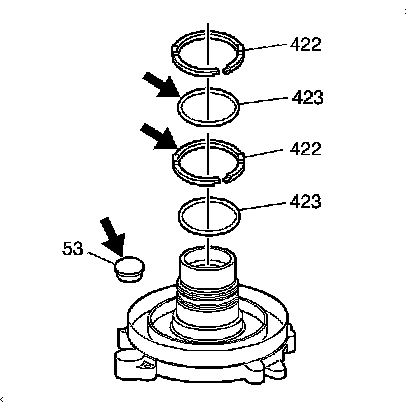 422
423
422
423
53