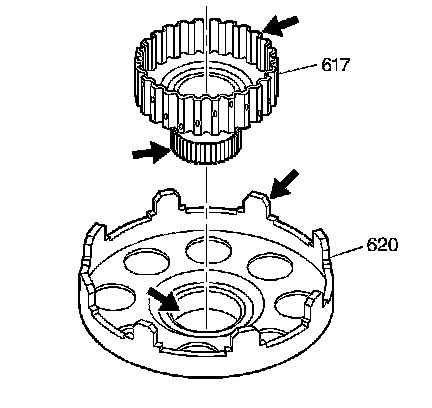 617

620