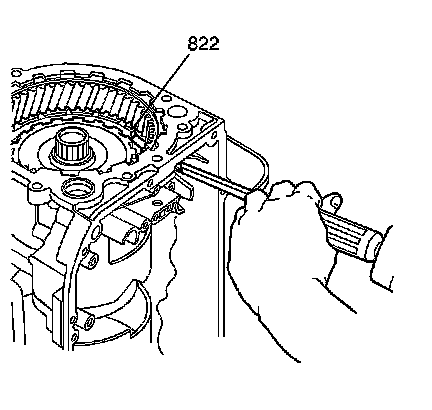 822