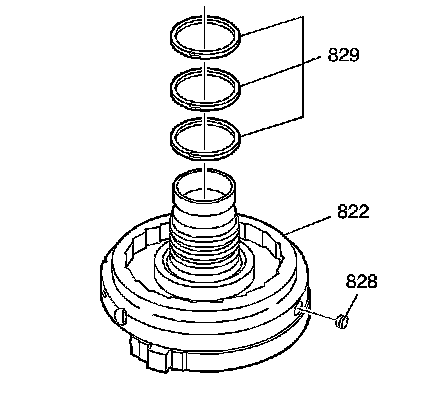 829

822

828