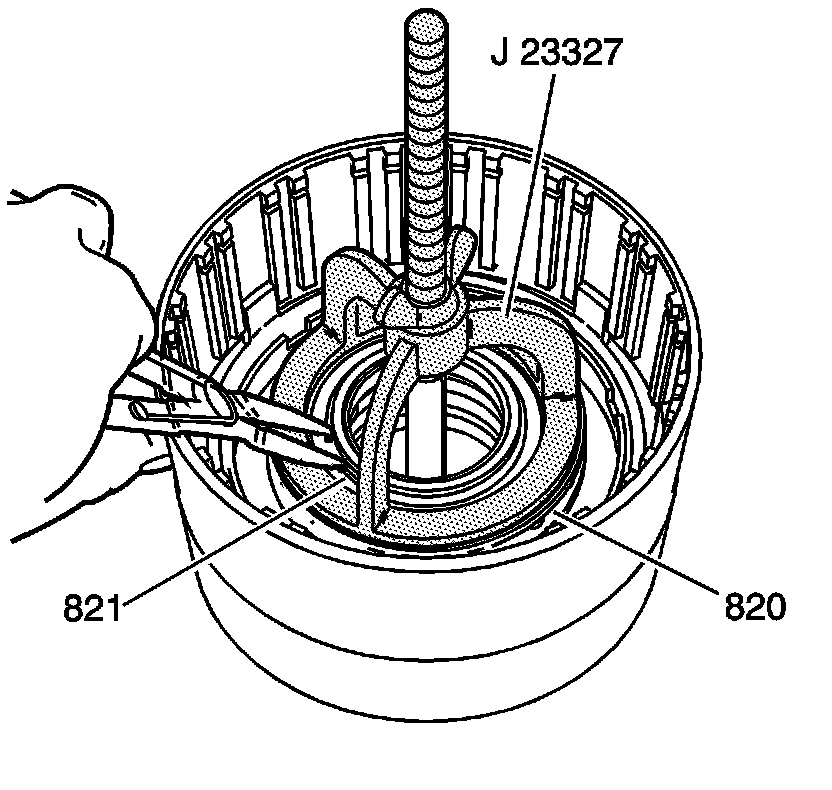 J 23327

821

820