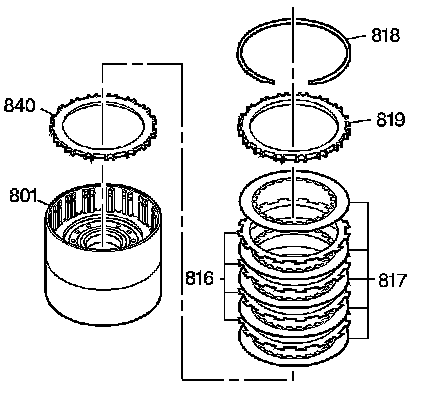 818

840

819

801

816

817