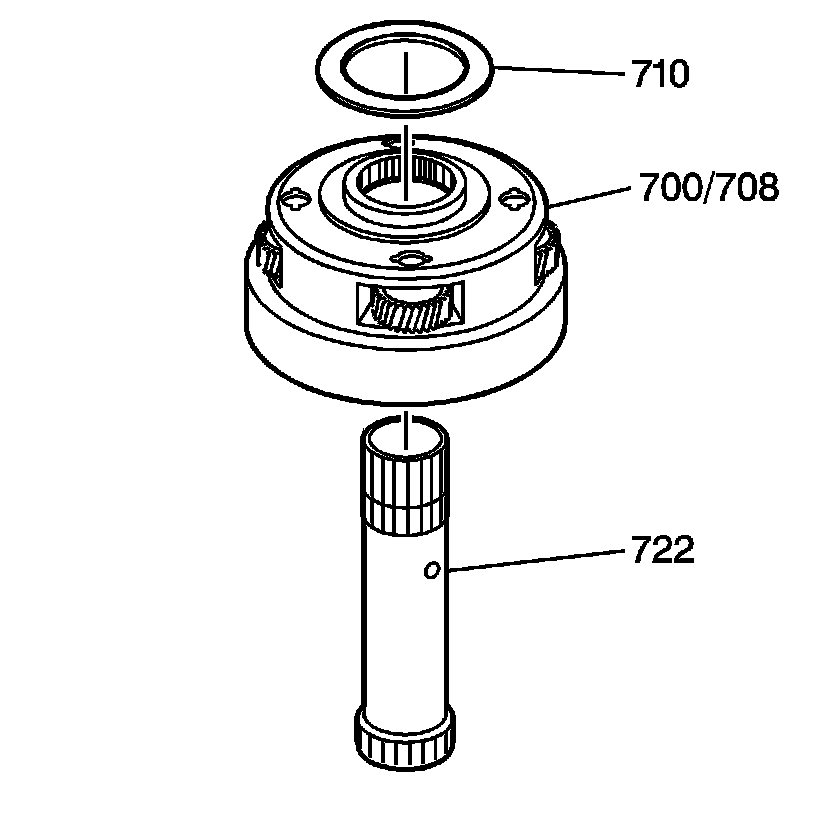 710

700/708

722