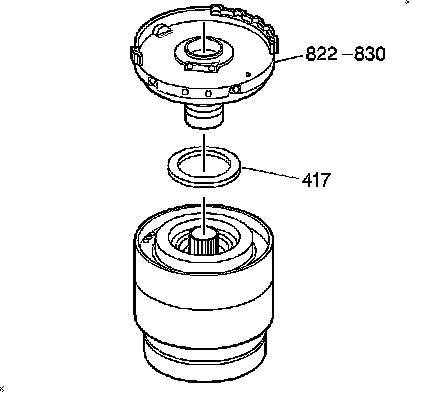 822 –830

417