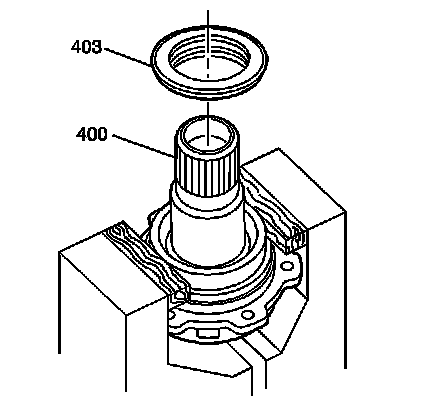 403

400