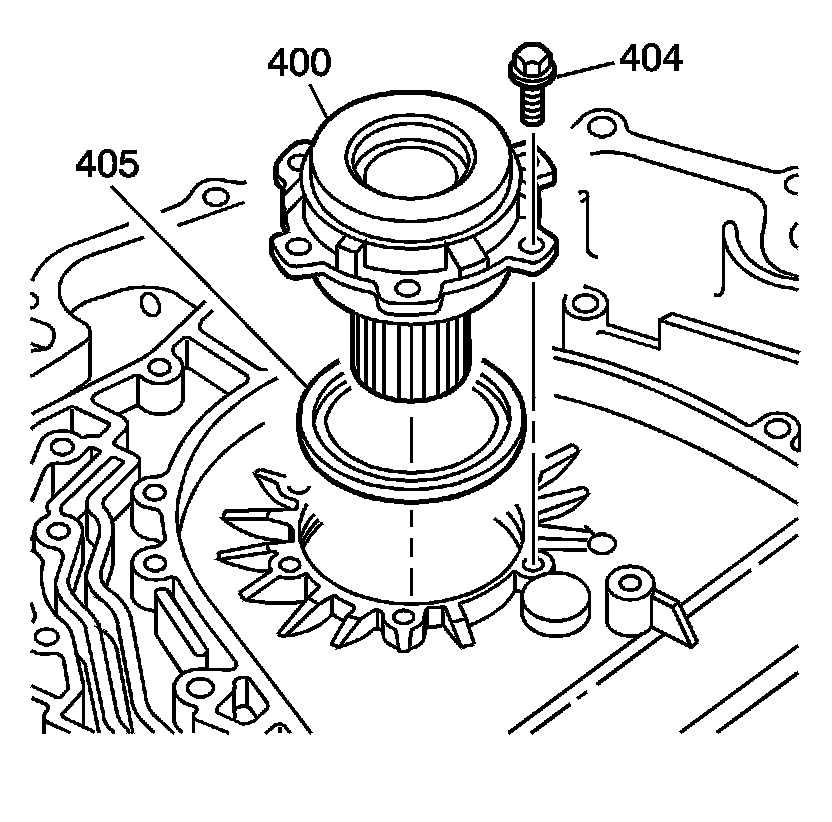 400
404
405