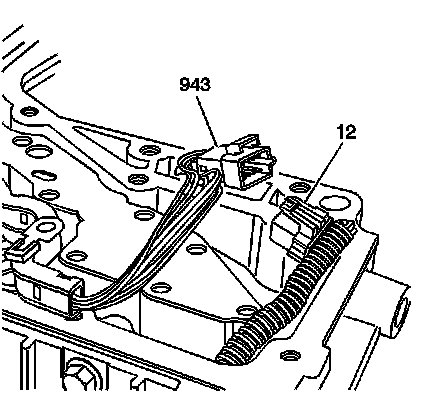 943

12