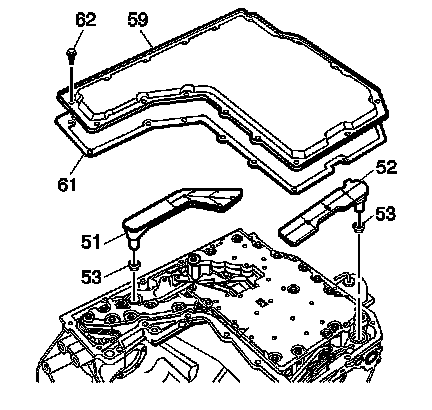 62
59
61
52
53
51
53