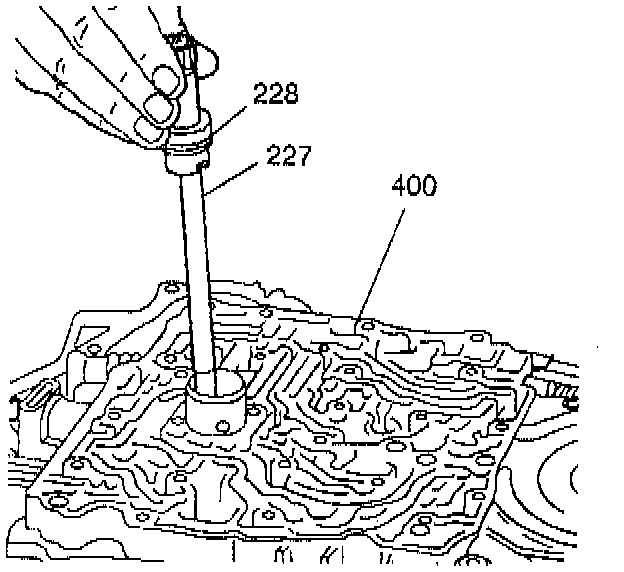 228
227
400