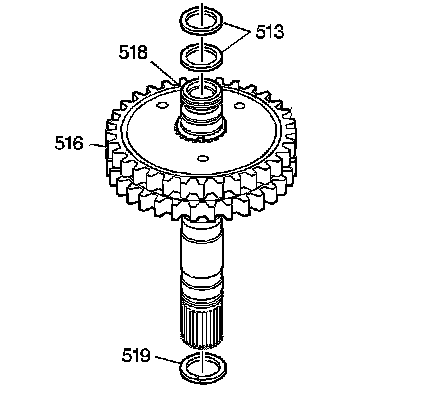 513
518
516
519