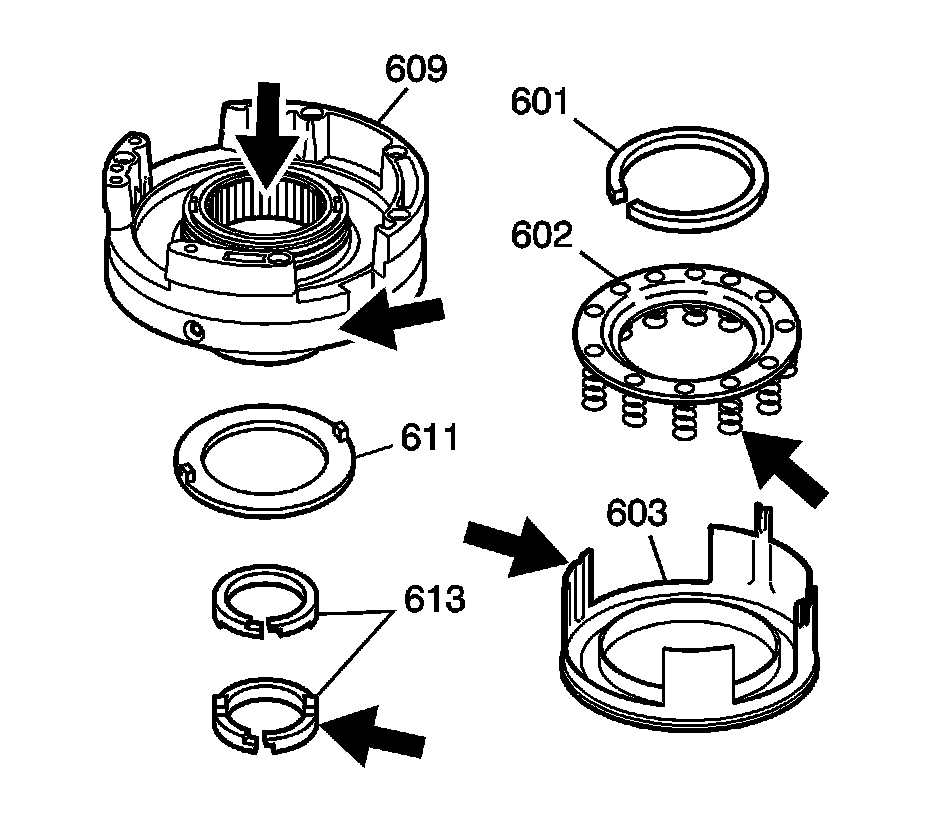 609
601
602
611
603
613