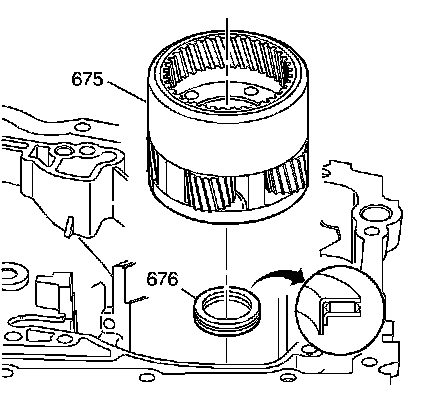 675

676