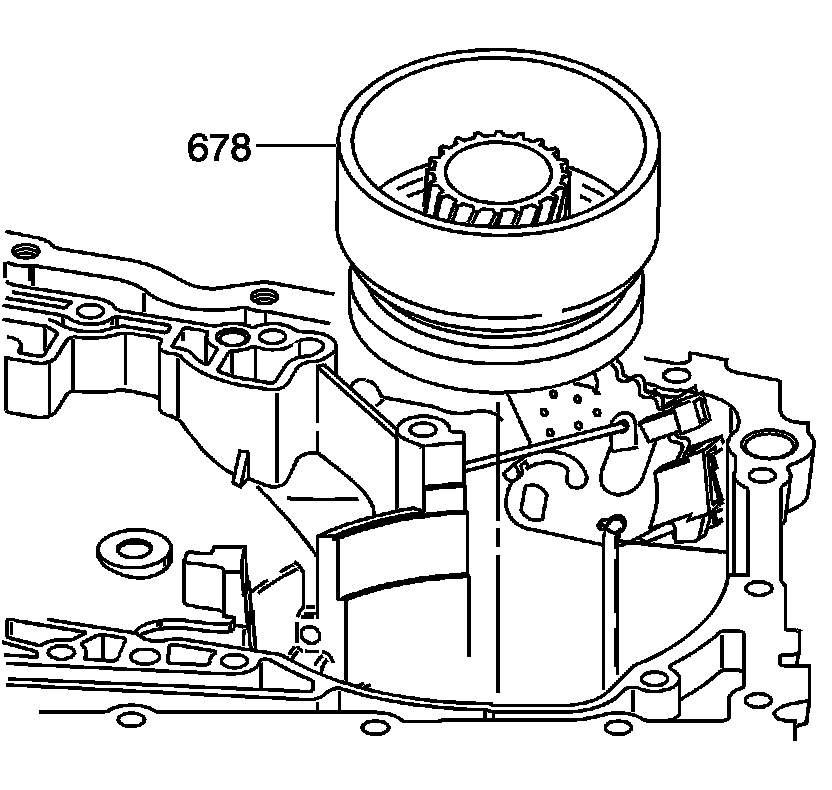 678