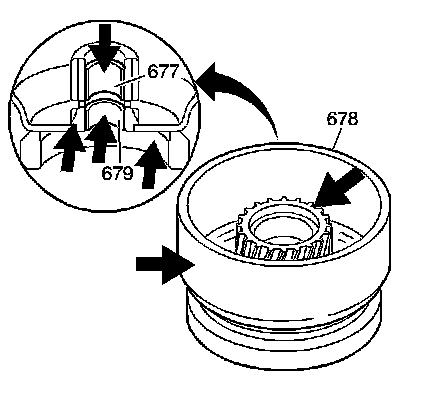 677
678
679