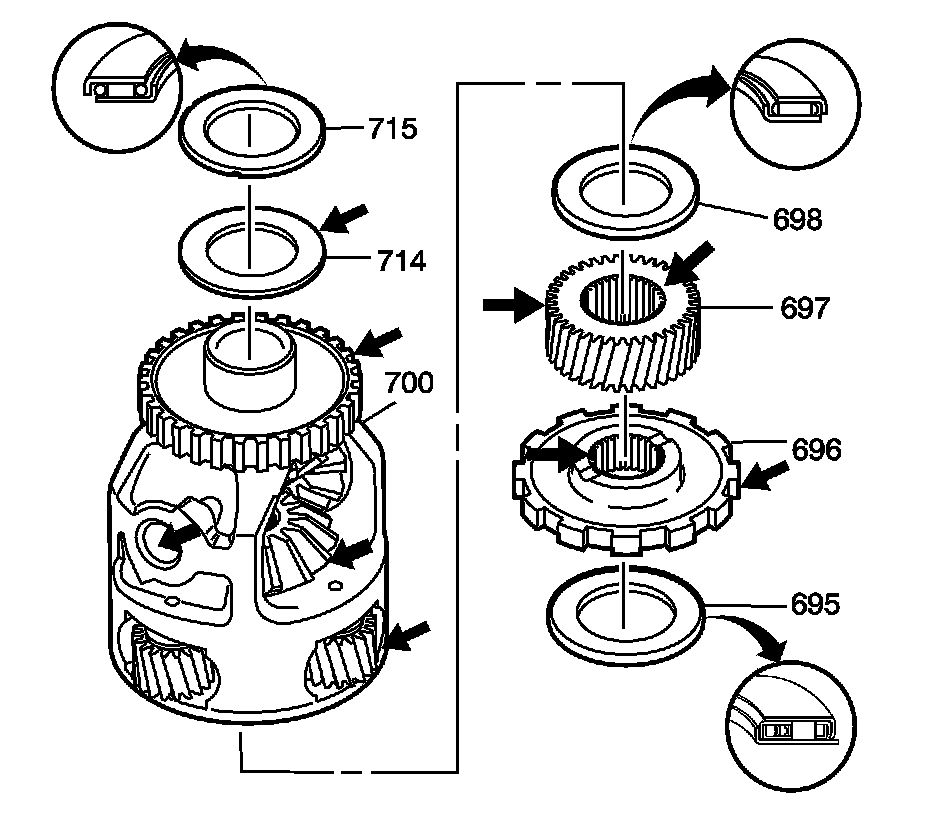 715
714
700
698
697
696
695