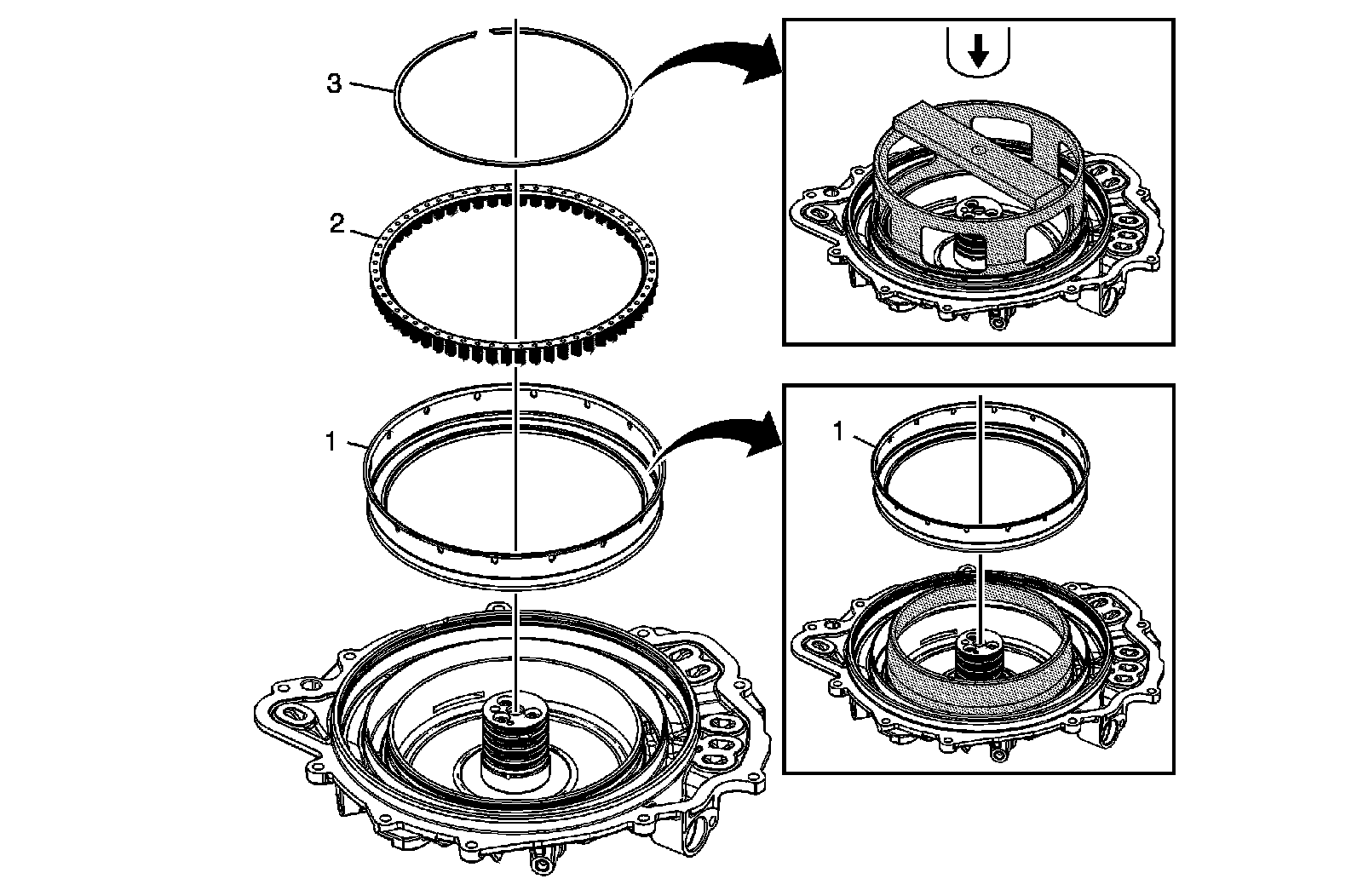 3

2

1

1