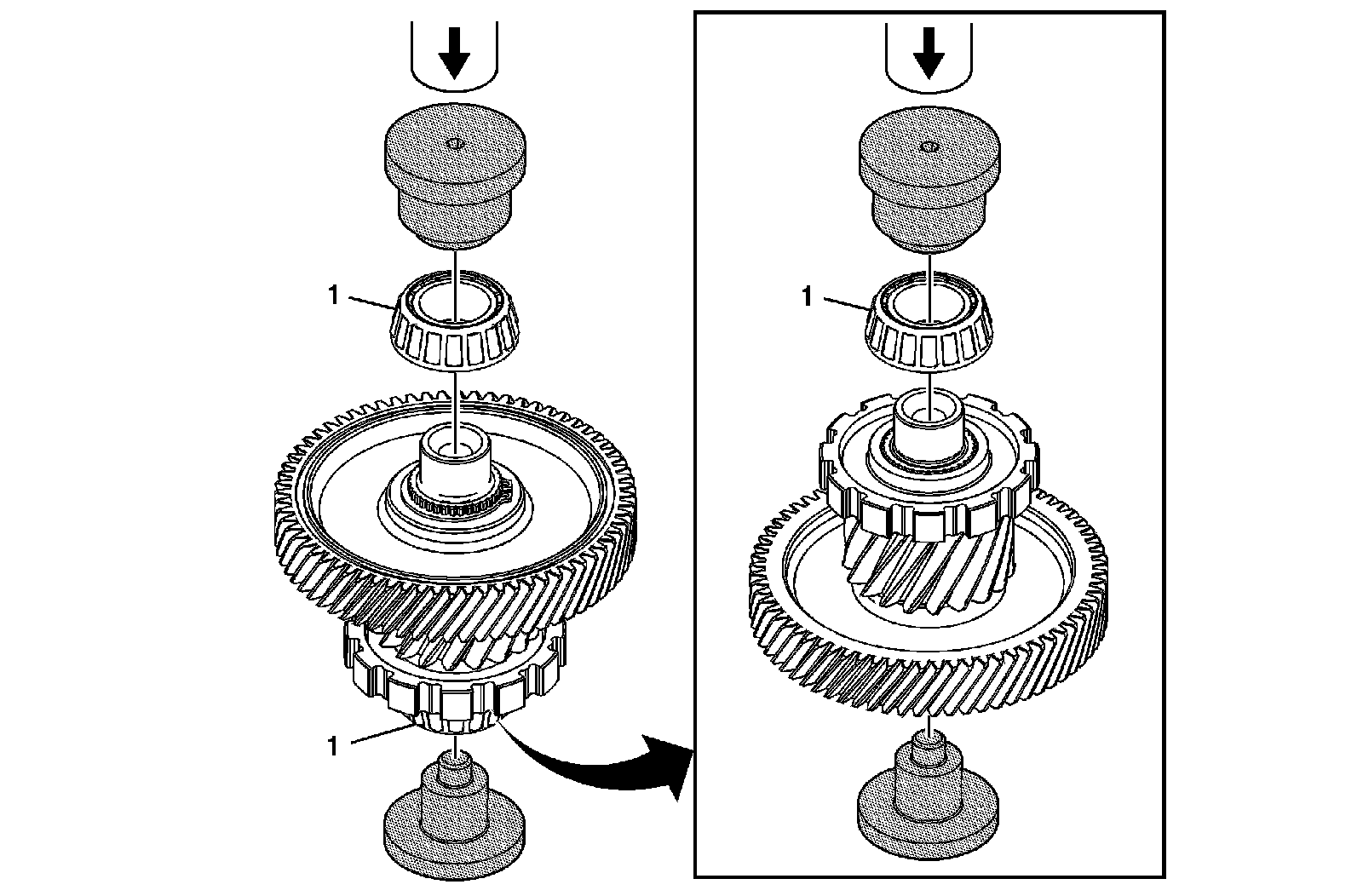 1

1

1