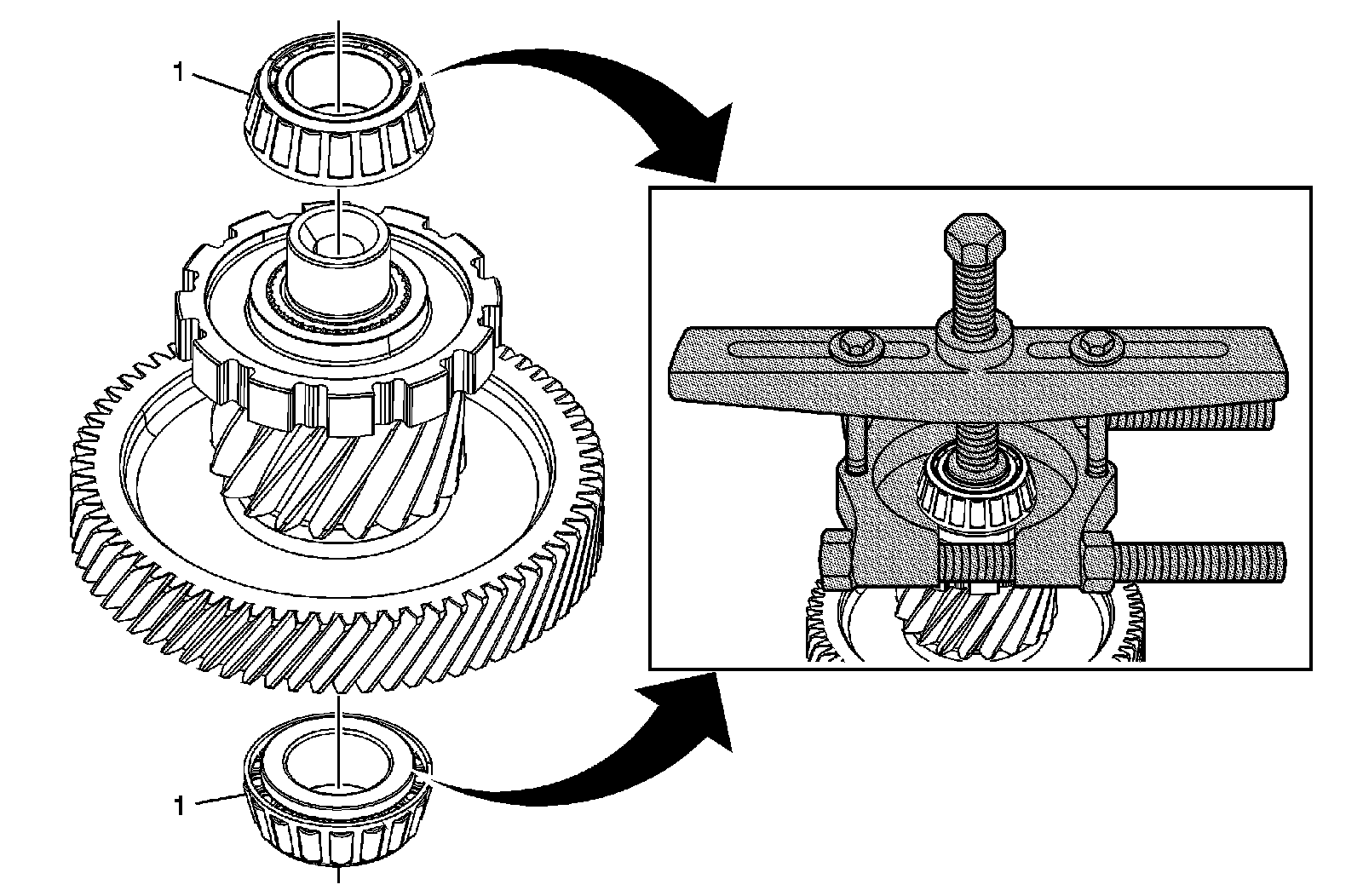 1

1