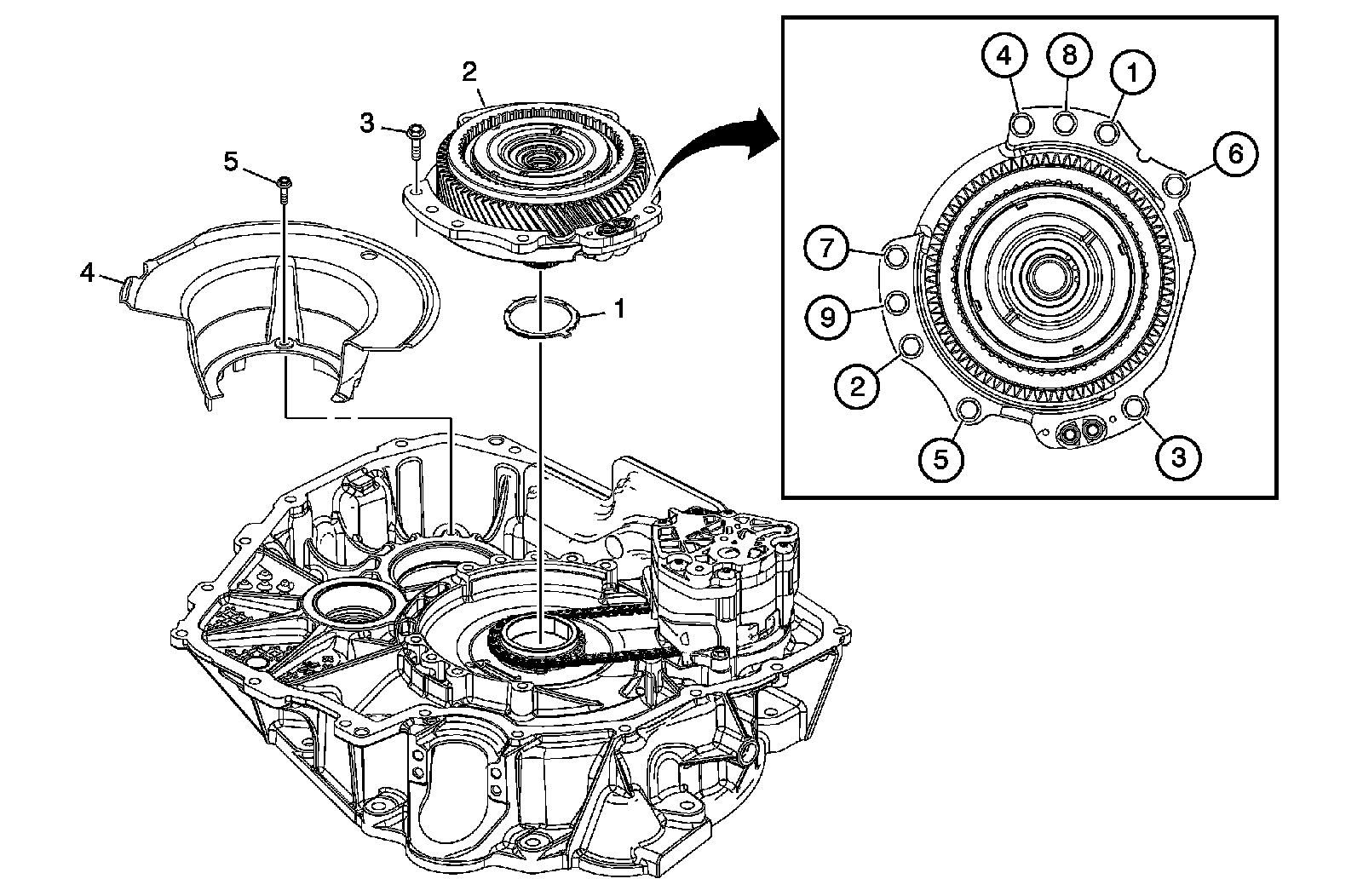 2
3
5
4
1
4
8
1
6
7
9
2
5
3