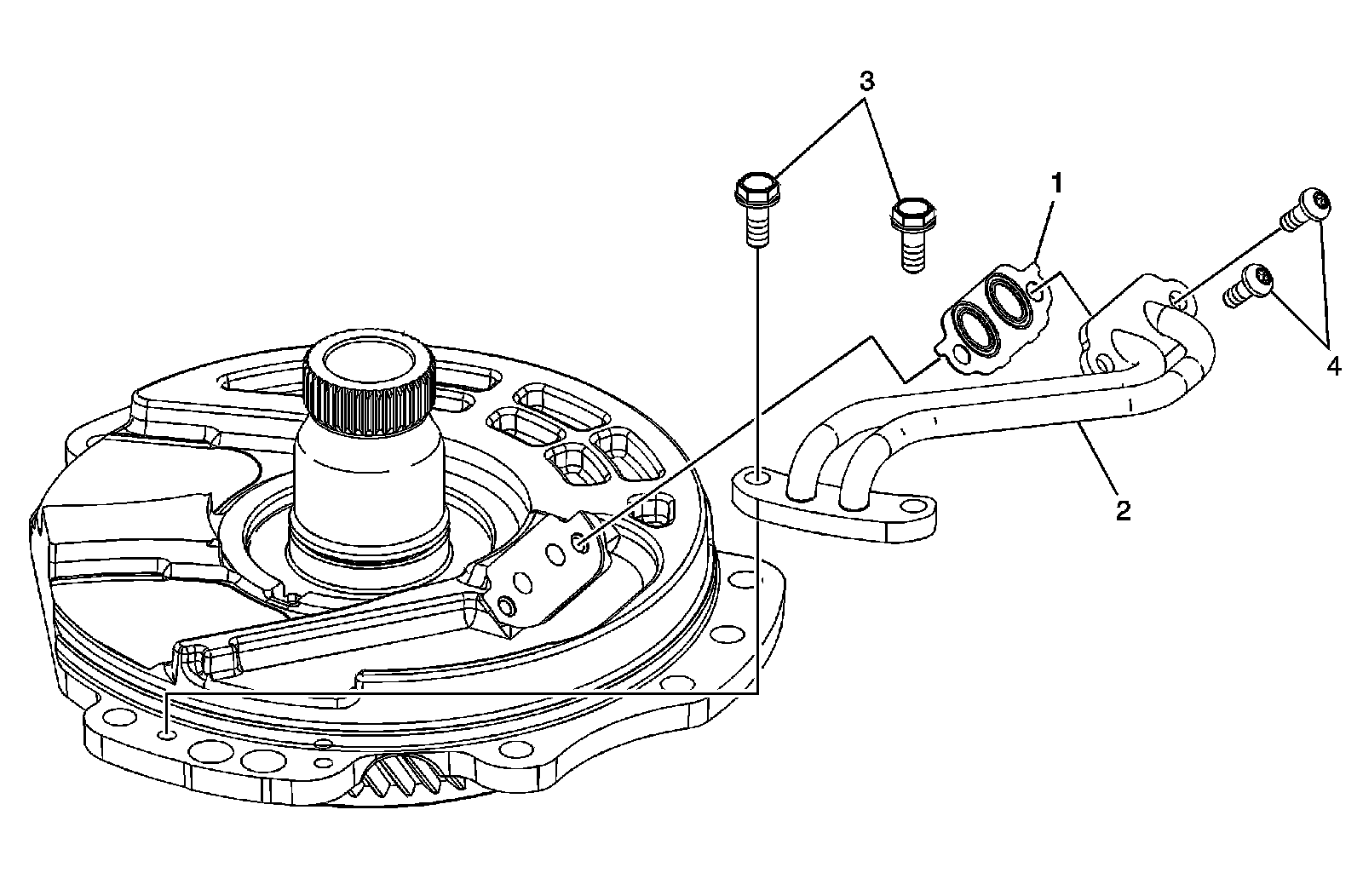 3
1
4
2