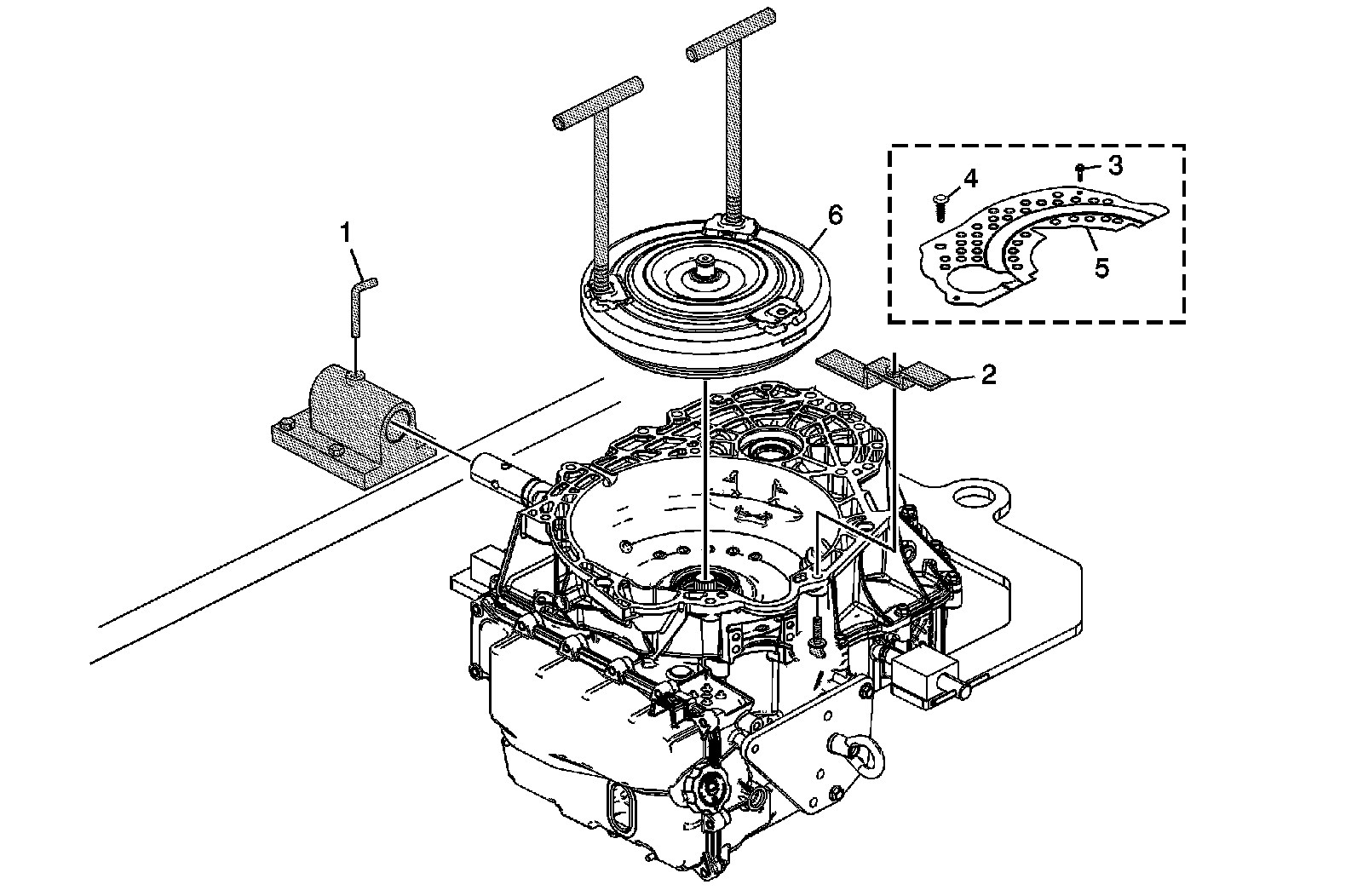 1
6
4
3
5
2