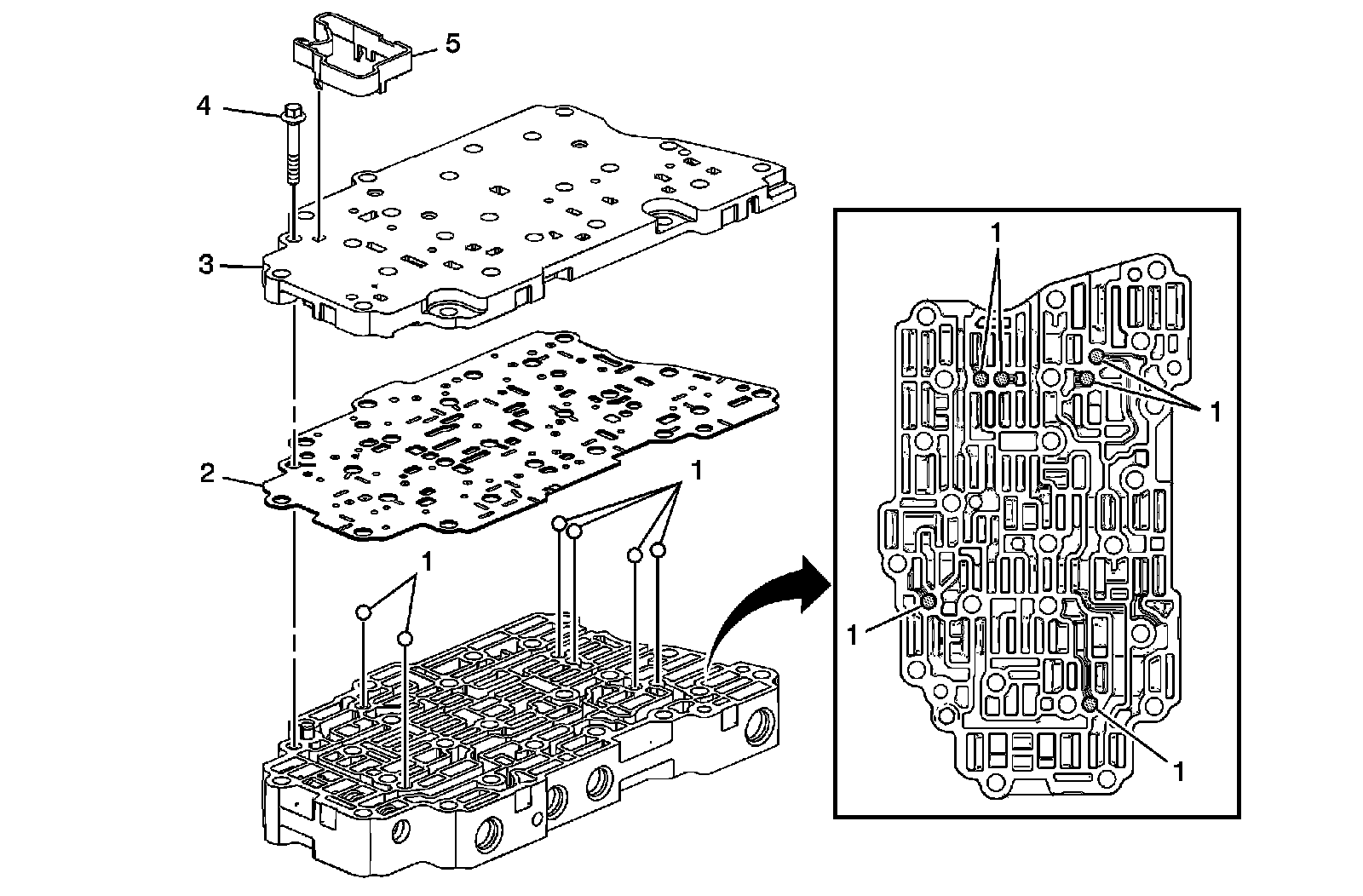 5
4
3
2
1
1
1
1
1
1