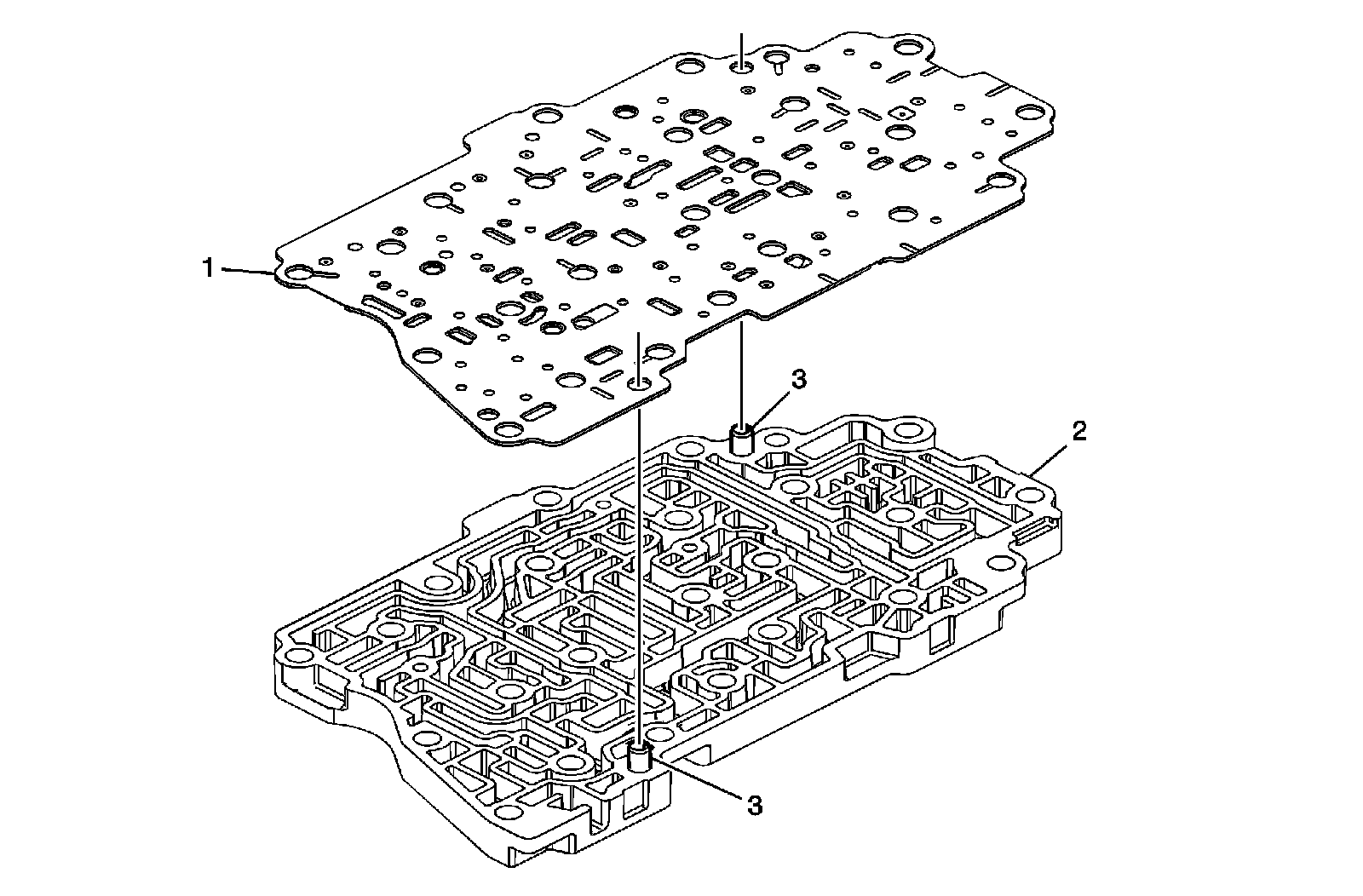 1

3

2

3