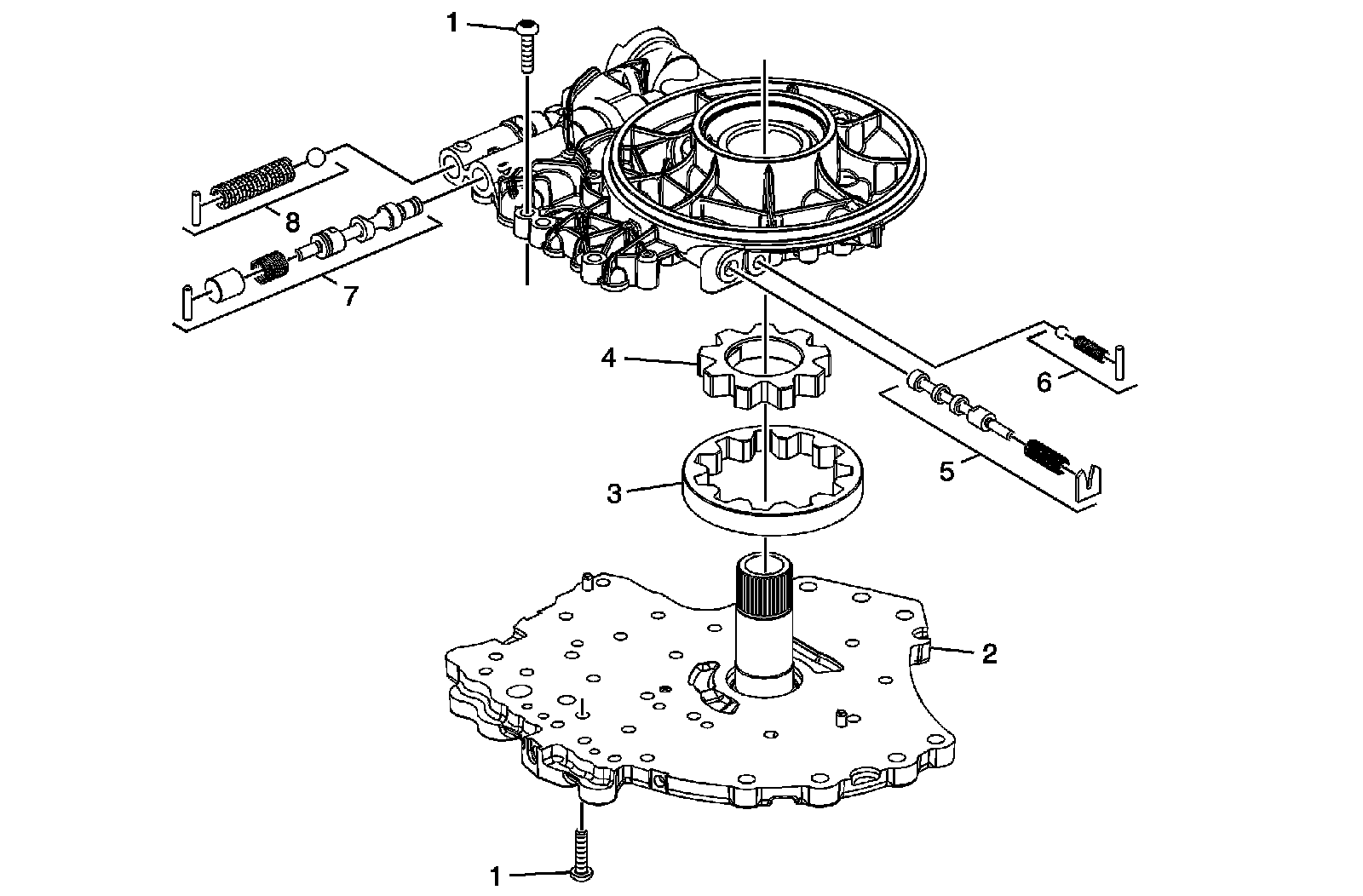 1
8
7
4
6
5
3
2
1