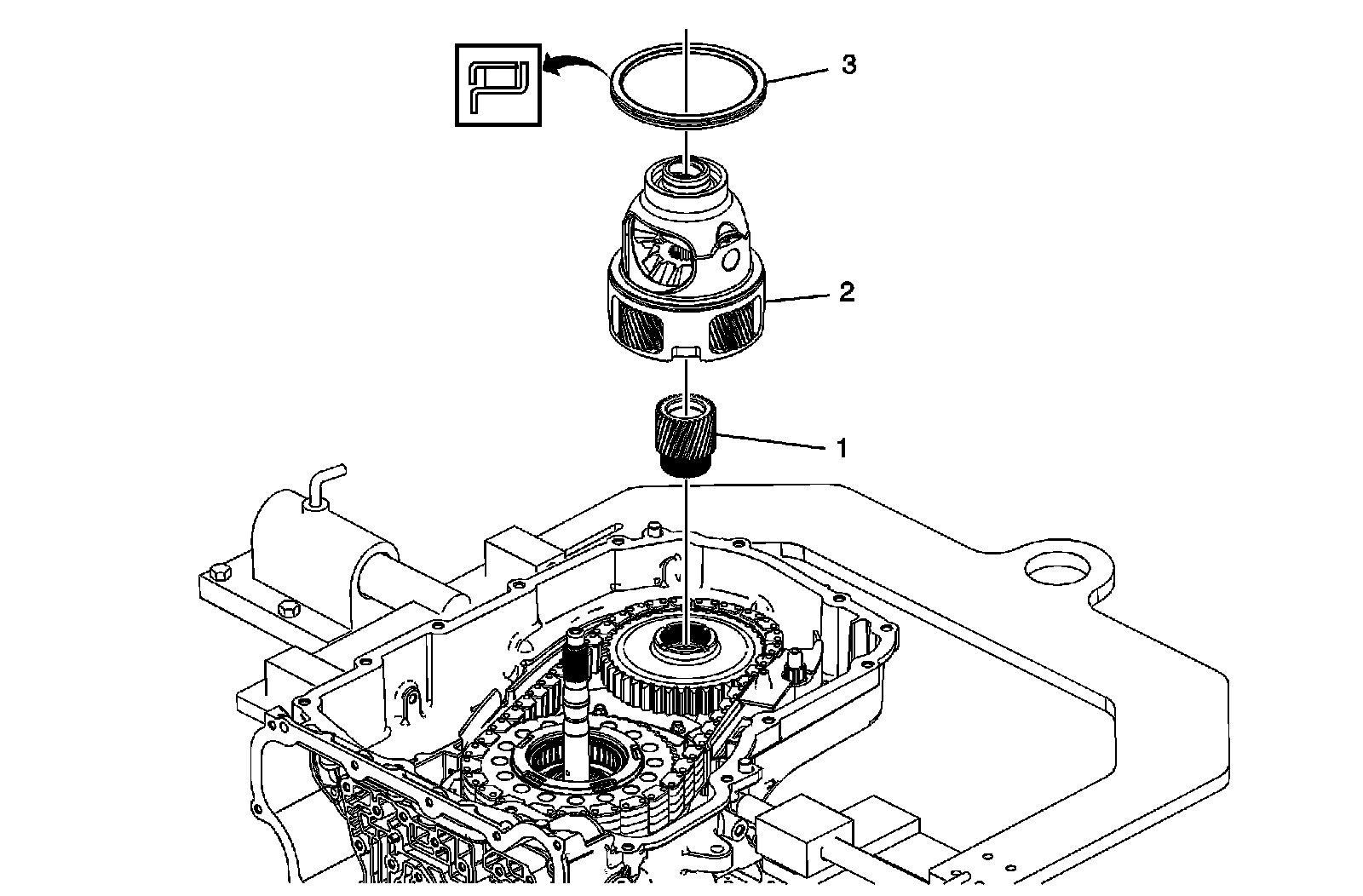 3

2

1