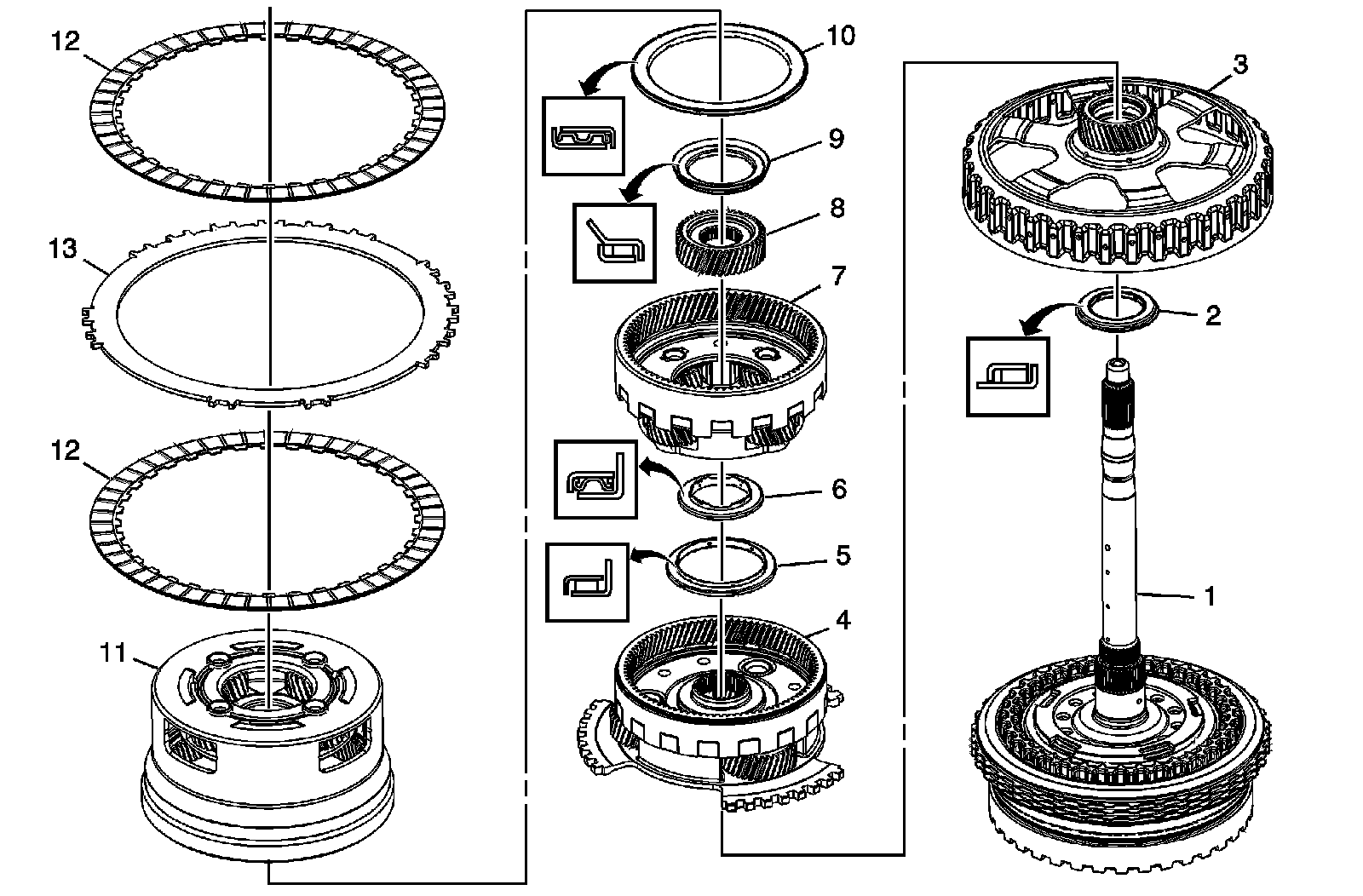 12
13
12
11
10
9
8
7
6
5
4
3
2
1