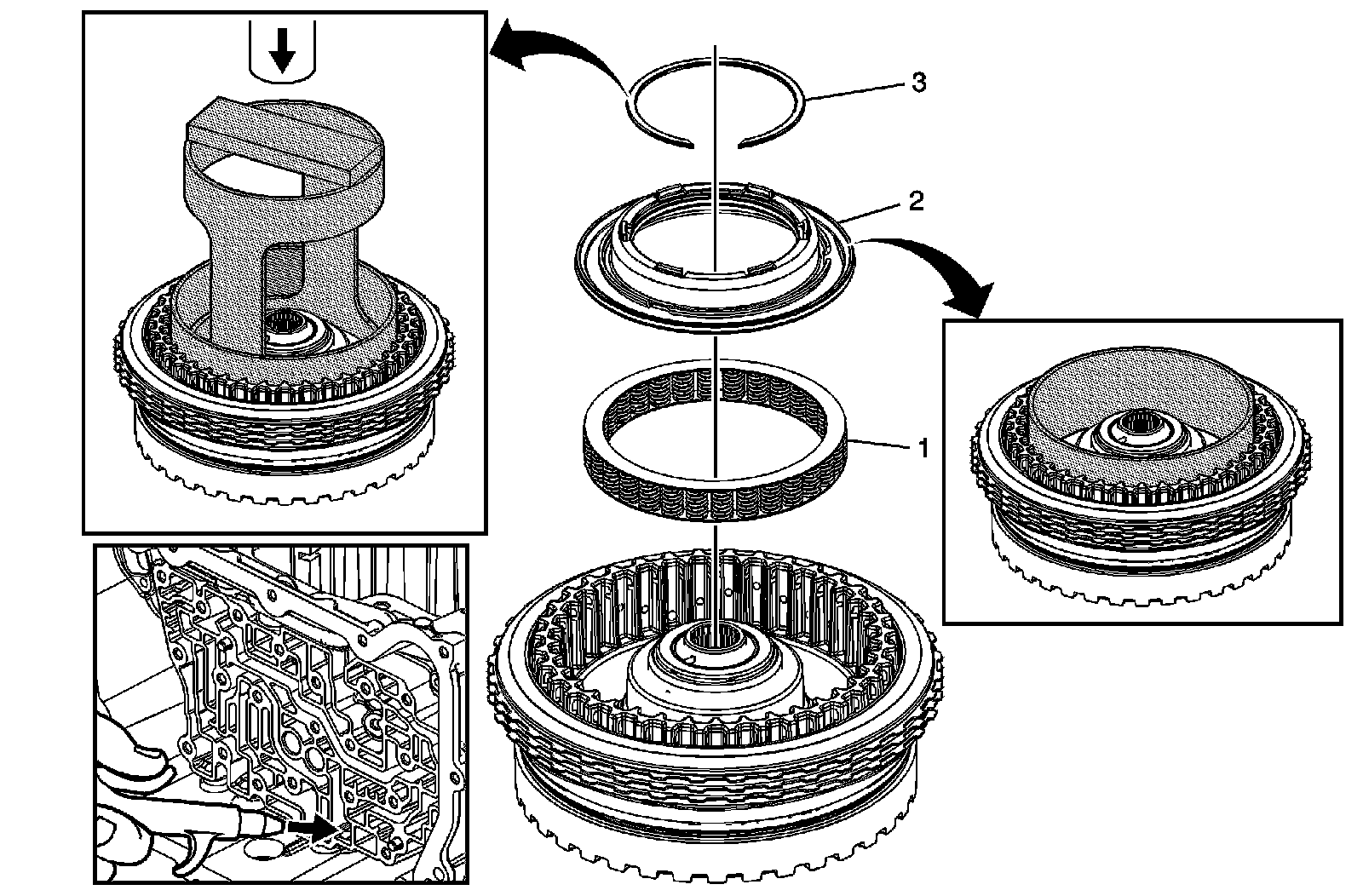 3

2

1