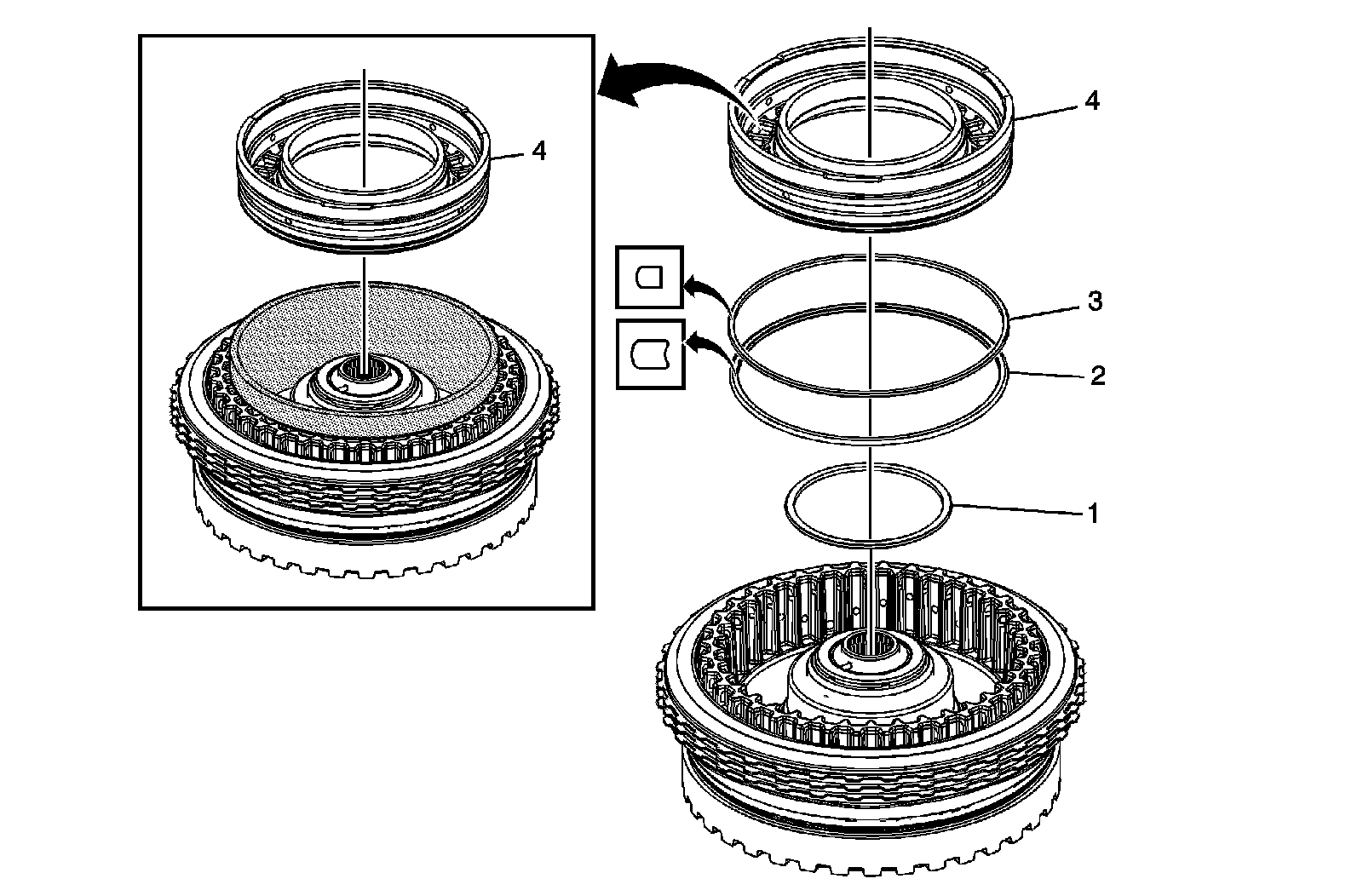 4

4

3

2

1