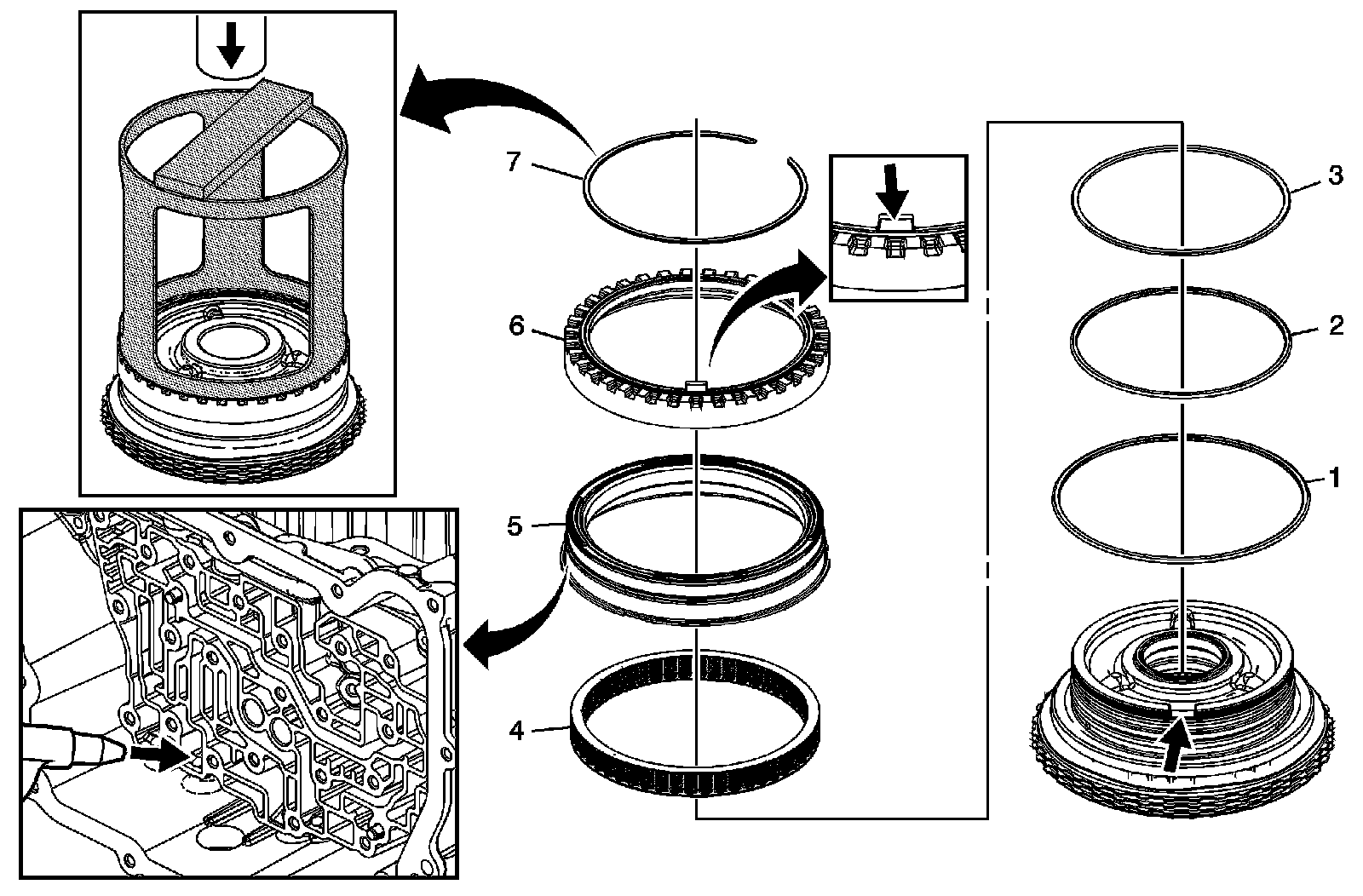 7
6
5
4
3
2
1