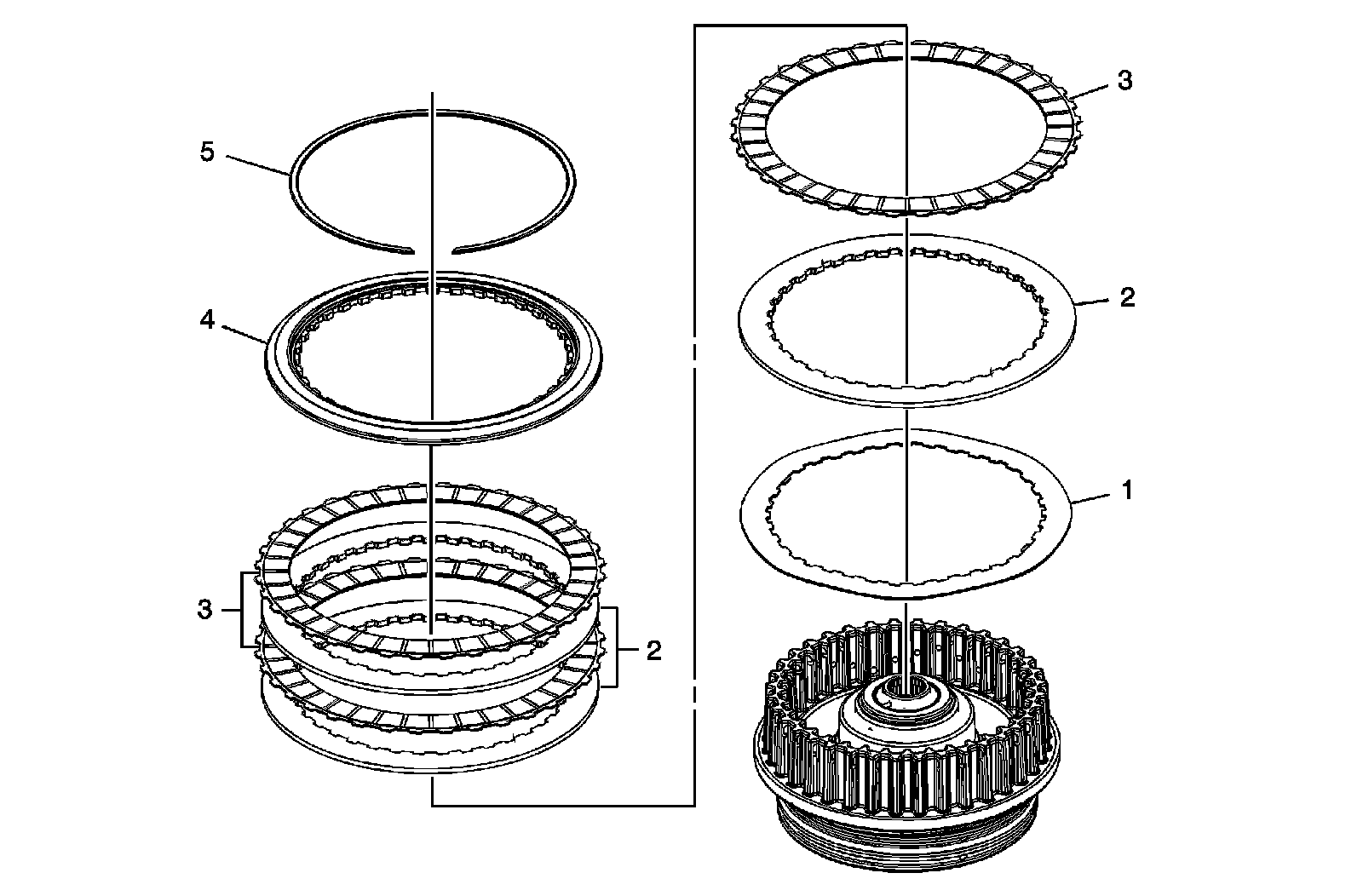 5
4
3
2
3
2
1