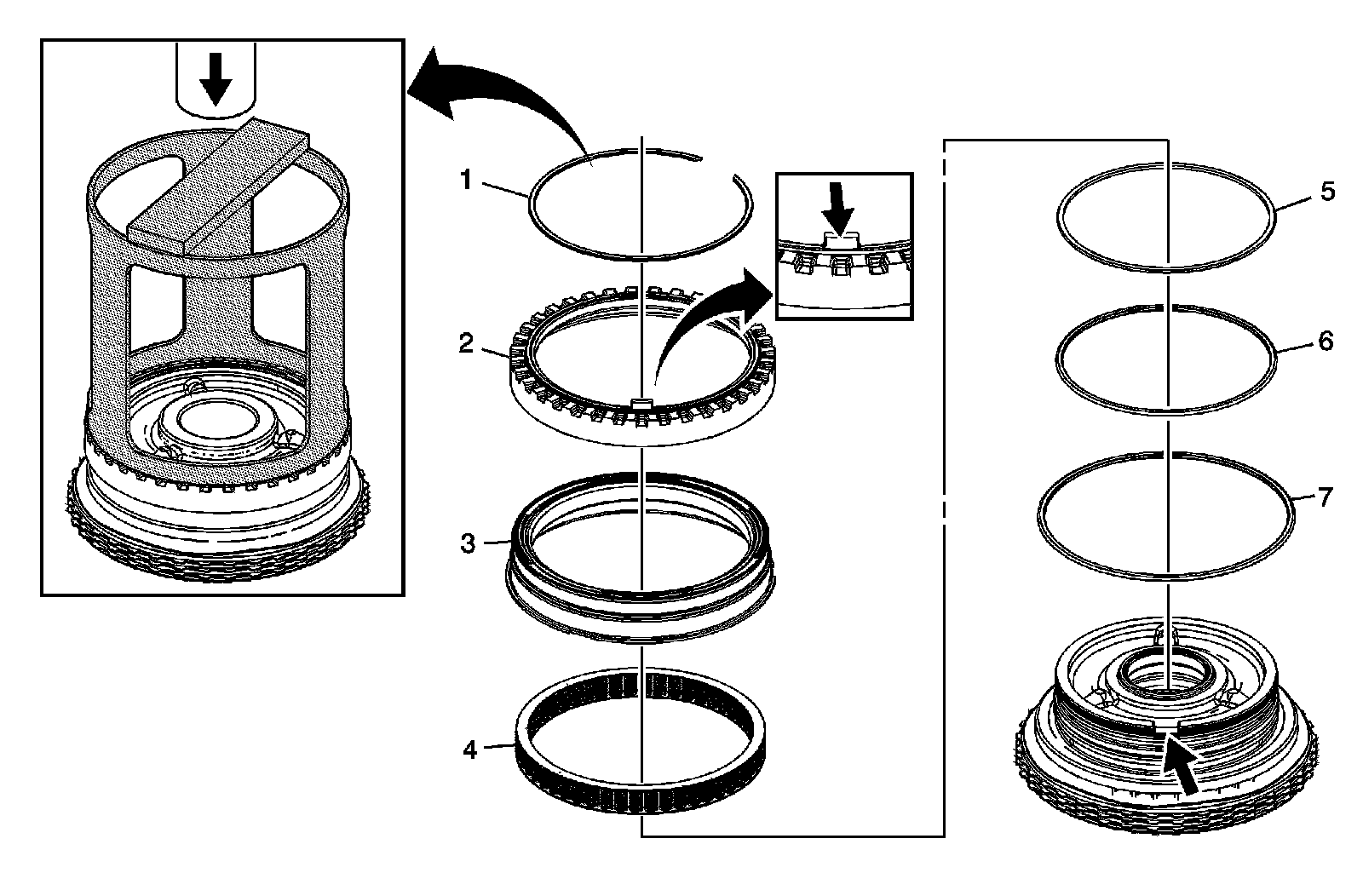 1
2
3
4
5
6
7